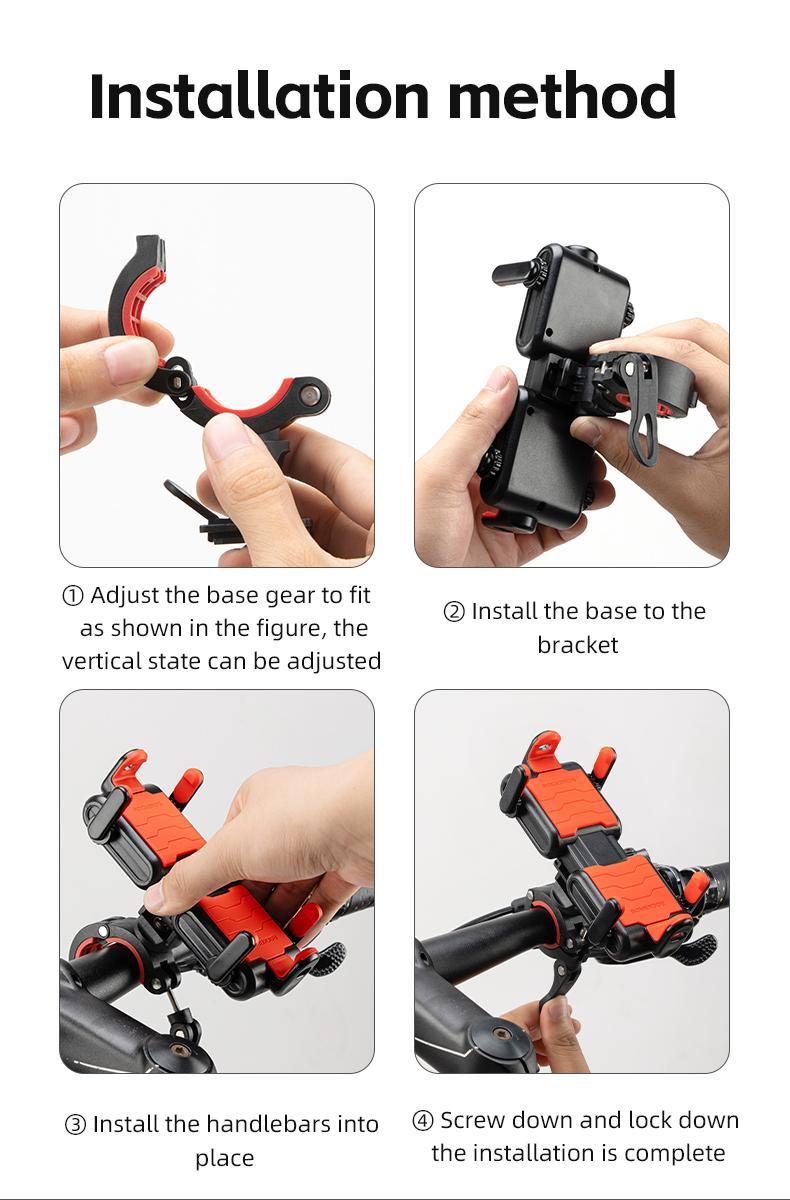 Installation method

① Adjust the base gear to fit as shown in the figure, the vertical state can be adjusted

② Install the base to the bracket

③ Install the handlebars into place

④ Screw down and lock down the installation is complete