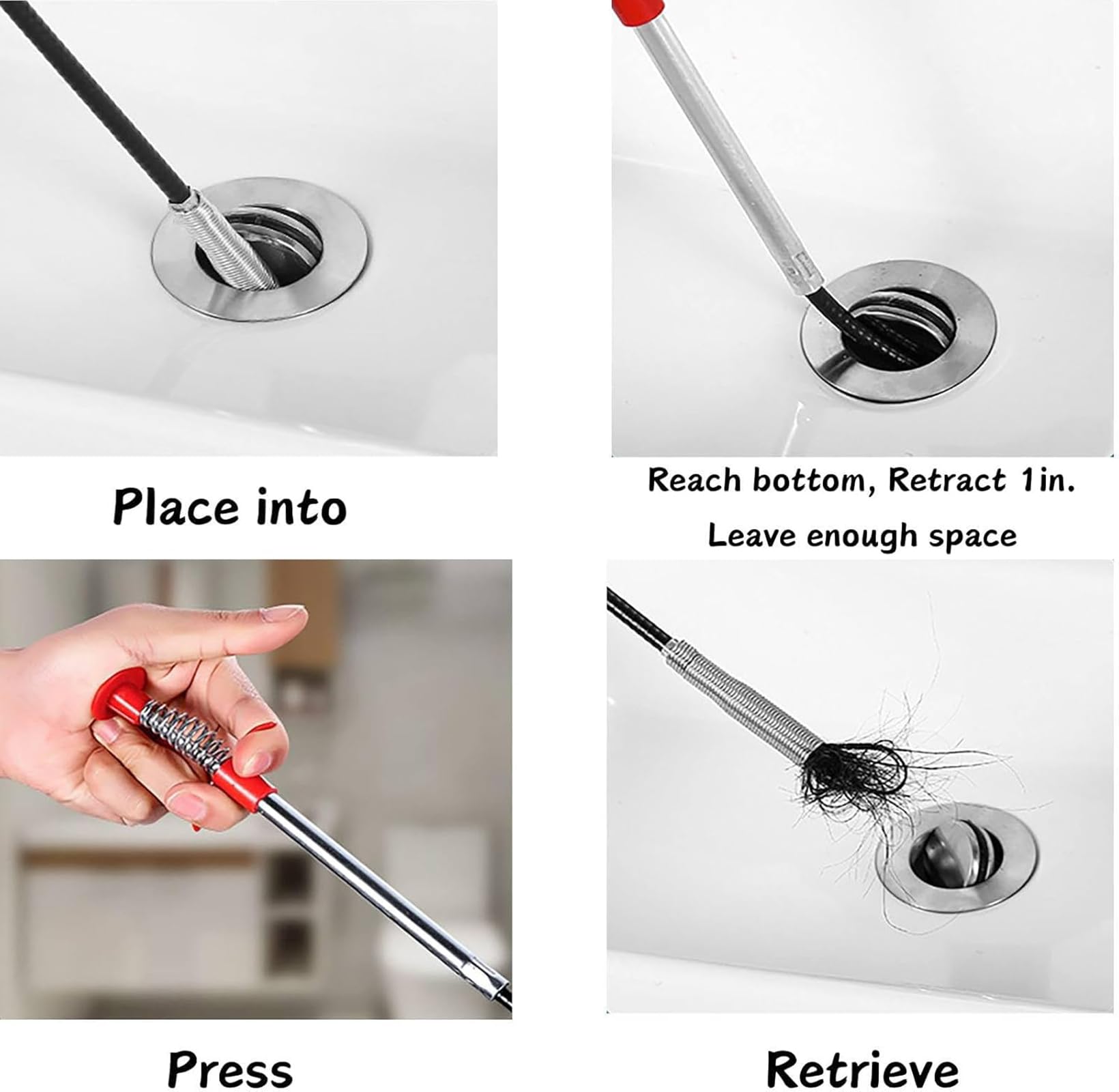 Place into

Reach bottom, Retract 1in.
Leave enough space

Press

Retrieve