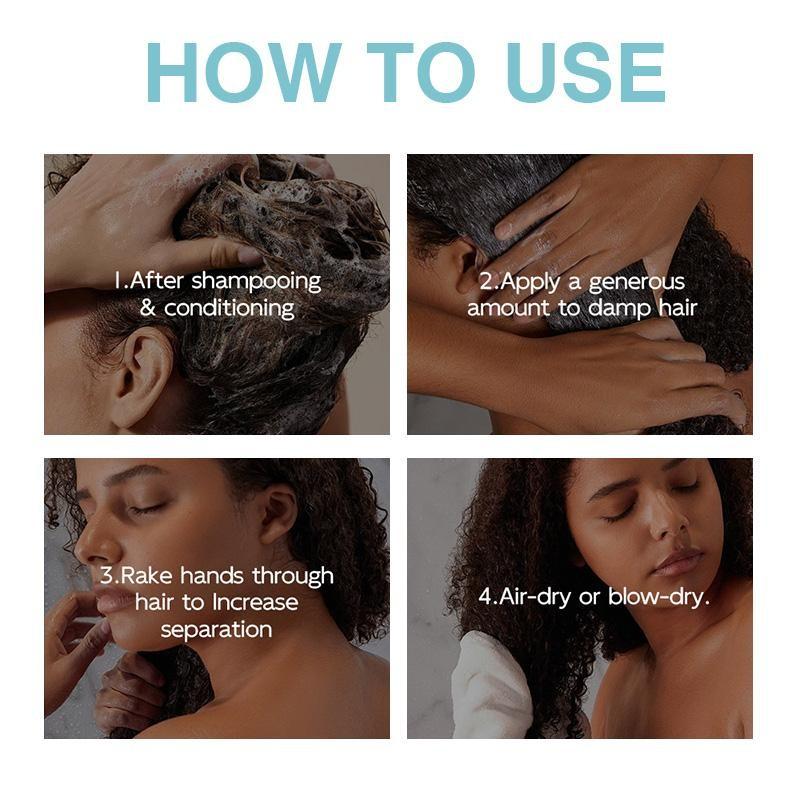 HOW TO USE

1.After shampooing & conditioning

2.Apply a generous amount to damp hair

3.Rake hands through hair to Increase separation

4.Air-dry or blow-dry.