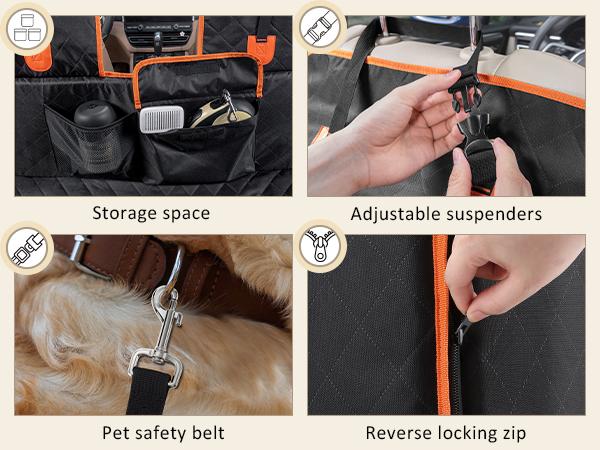 Storage space

Adjustable suspenders

Pet safety belt

Reverse locking zip