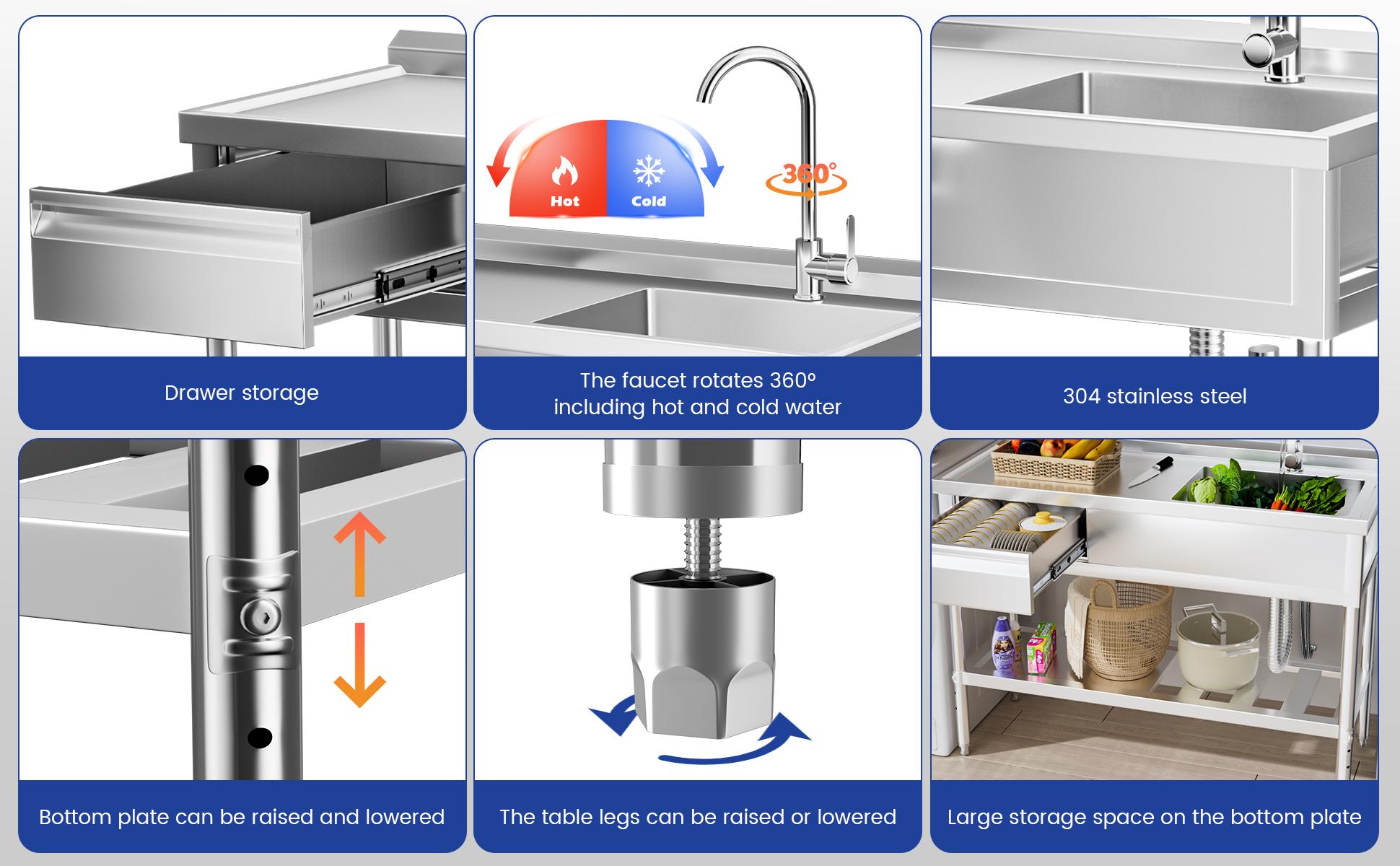 Drawer storage

Hot Cold

360°

The faucet rotates 360° including hot and cold water

304 stainless steel

Bottom plate can be raised and lowered

The table legs can be raised or lowered

Large storage space on the bottom plate