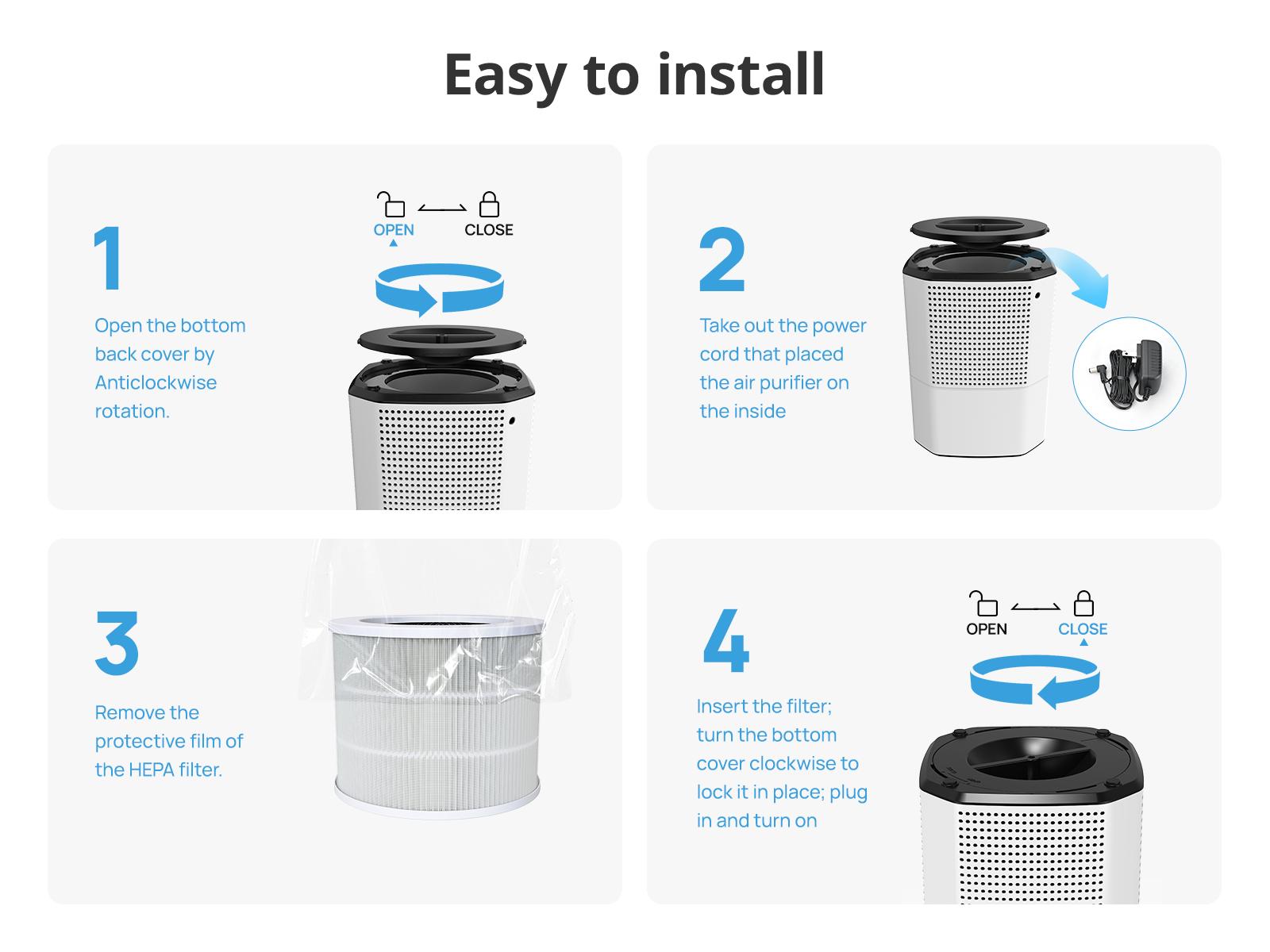 Easy to install

1

Open the bottom back cover by Anticlockwise rotation.

OPEN CLOSE

2

Take out the power cord that placed the air purifier on the inside

3

Remove the protective film of the HEPA filter.

4

Insert the filter; turn the bottom cover clockwise to lock it in place; plug in and turn on

OPEN CLOSE