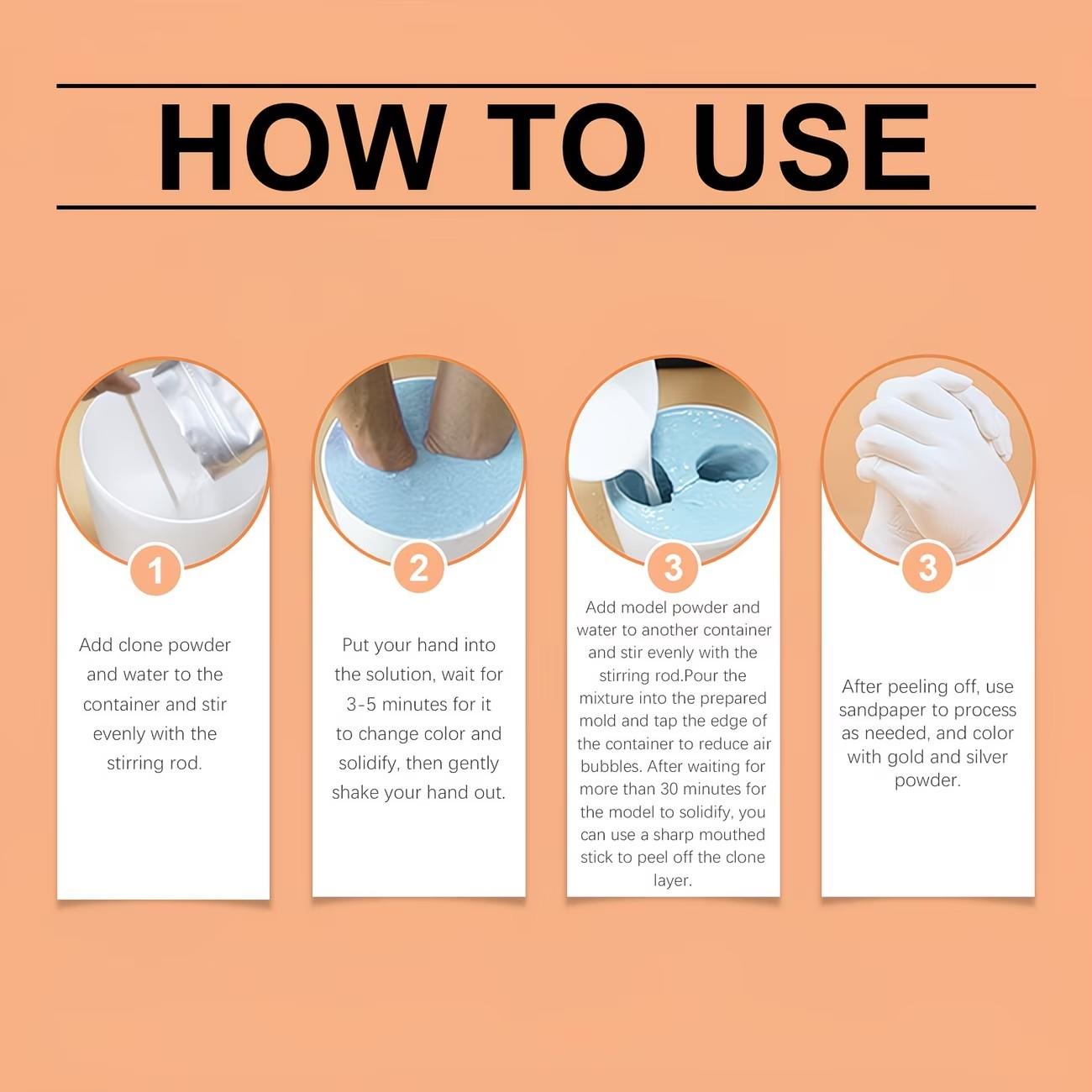 HOW TO USE

1

Add clone powder and water to the container and stir evenly with the stirring rod.

2

Put your hand into the solution, wait for 3-5 minutes for it to change color and solidify, then gently shake your hand out.

3

Add model powder and water to another container and stir evenly with the stirring rod.Pour the mixture into the prepared mold and tap the edge of the container to reduce air bubbles. After waiting for more than 30 minutes for the model to solidify, you can use a sharp mouthed stick to peel off the clone layer.

3

After peeling off, use sandpaper to process as needed, and color with gold and silver powder.