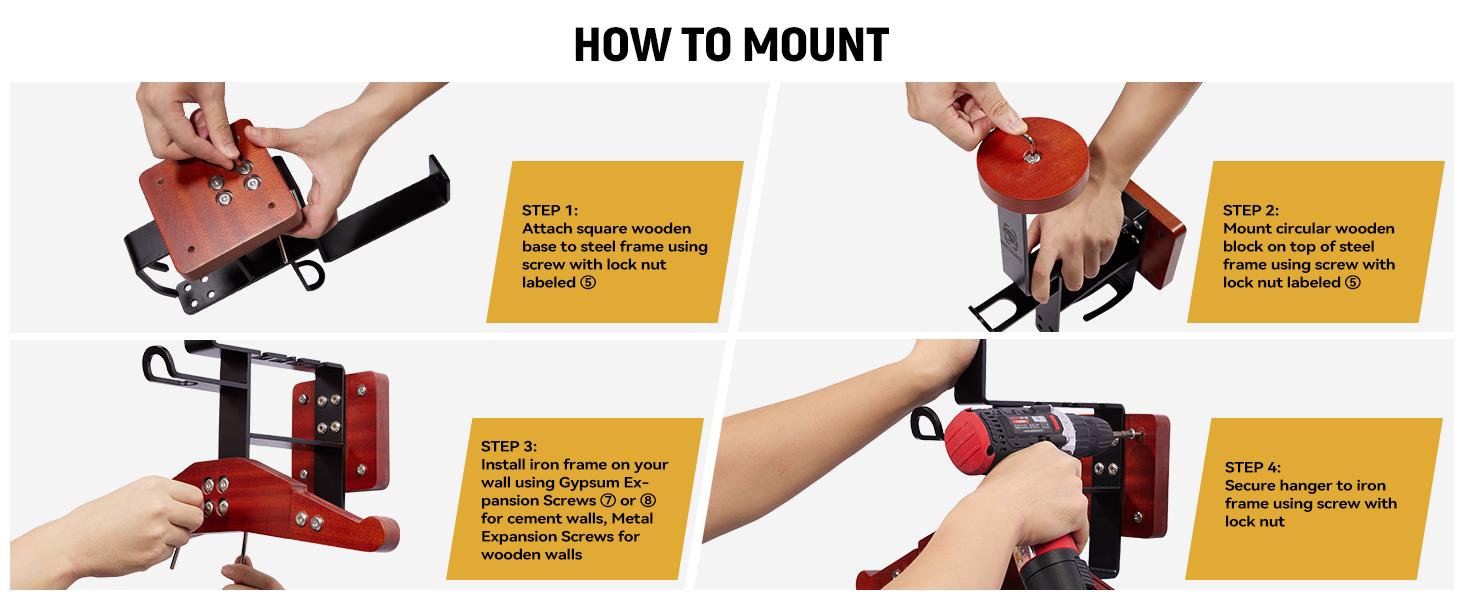 HOW TO MOUNT

STEP 1:
Attach square wooden base to steel frame using screw with lock nut labeled ⑤

STEP 2:
Mount circular wooden block on top of steel frame using screw with lock nut labeled ⑤

STEP 3:
Install iron frame on your wall using Gypsum Expansion Screws ⑦ or ⑧ for cement walls, Metal Expansion Screws for wooden walls

STEP 4:
Secure hanger to iron frame using screw with lock nut