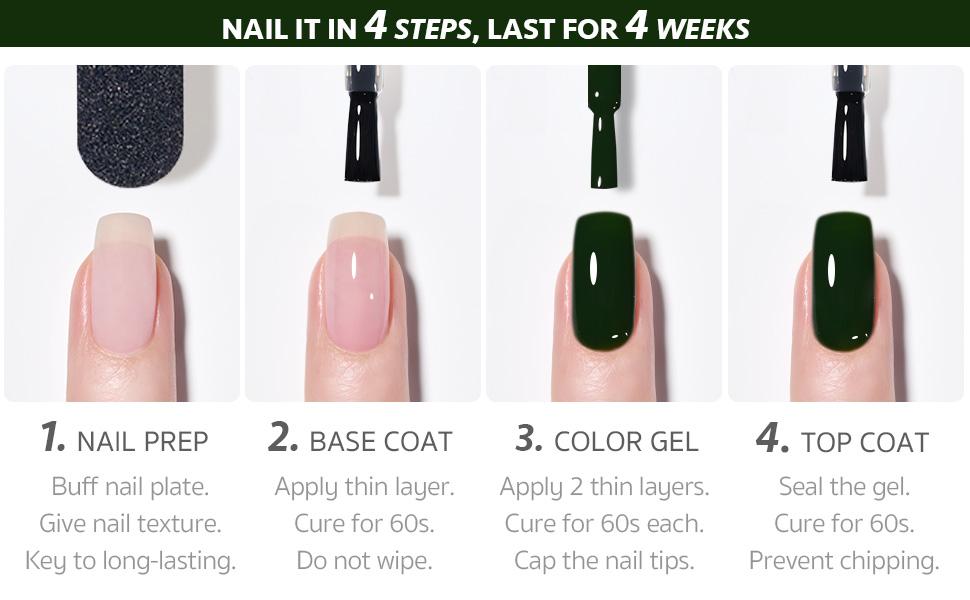 NAIL IT IN 4 STEPS, LAST FOR 4 WEEKS

1. NAIL PREP
Buff nail plate.
Give nail texture.
Key to long-lasting.

2. BASE COAT
Apply thin layer.
Cure for 60s.
Do not wipe.

3. COLOR GEL
Apply 2 thin layers.
Cure for 60s each.
Cap the nail tips.

4. TOP COAT
Seal the gel.
Cure for 60s.
Prevent chipping.