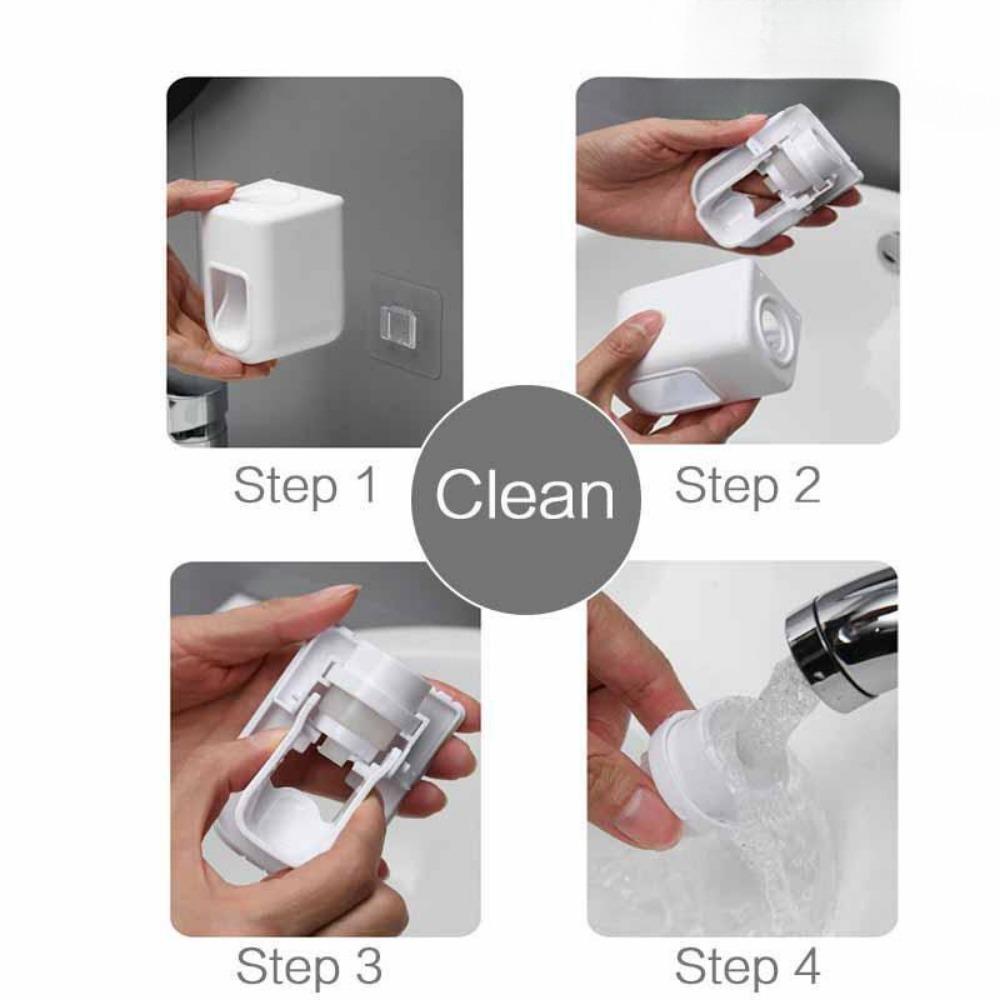 Step 1

Clean

Step 2

Step 3

Step 4