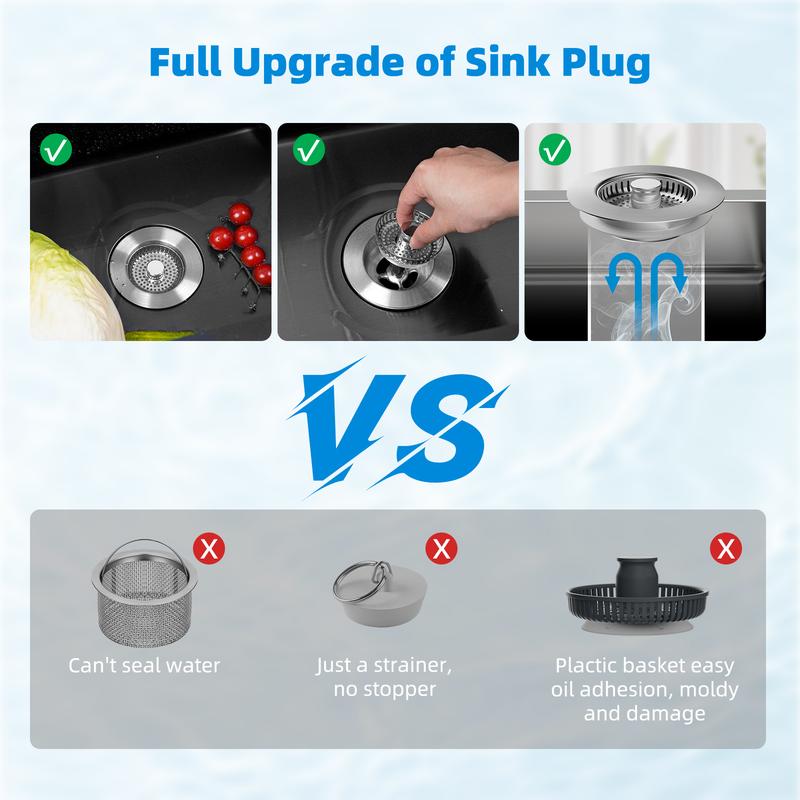 Full Upgrade of Sink Plug

VS

Can't seal water

Just a strainer, no stopper

Plactic basket easy oil adhesion, moldy and damage