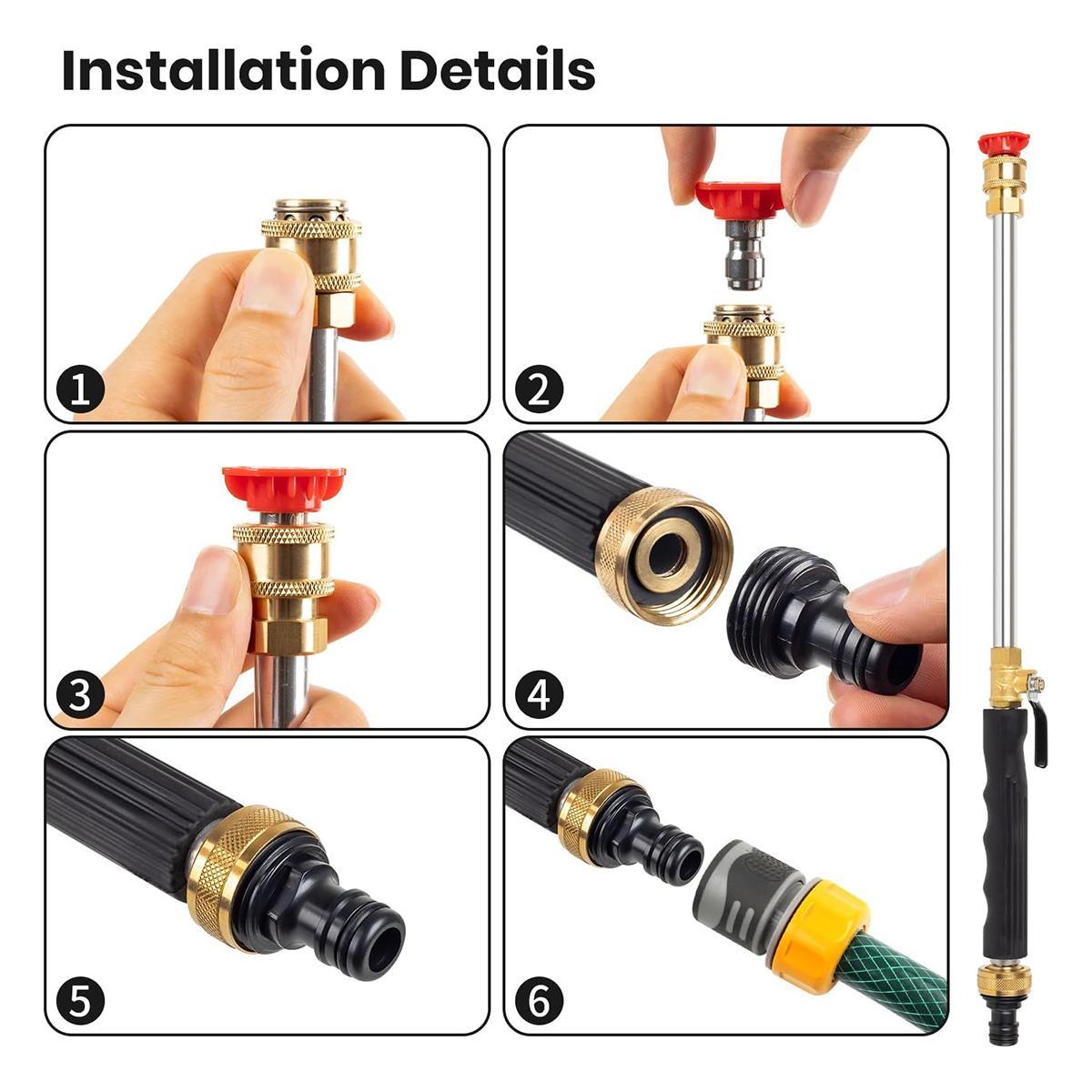 Installation Details

1

2

3

4

5

6