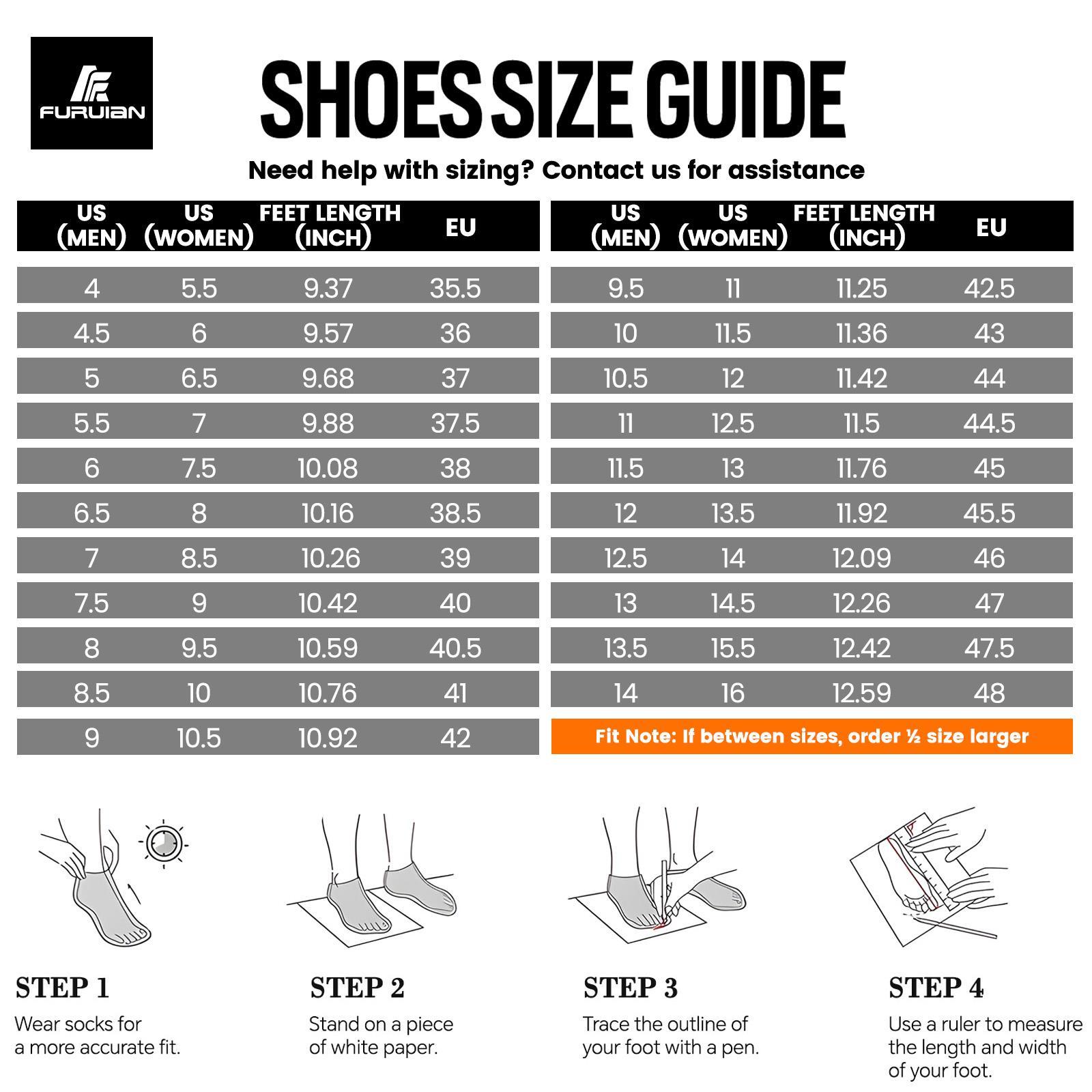 FURUIAN

SHOES SIZE GUIDE

Need help with sizing? Contact us for assistance

| US (MEN) | US (WOMEN) | FEET LENGTH (INCH) | EU |
|---|---|---|---|
| 4 | 5.5 | 9.37 | 35.5 |
| 4.5 | 6 | 9.57 | 36 |
| 5 | 6.5 | 9.68 | 37 |
| 5.5 | 7 | 9.88 | 37.5 |
| 6 | 7.5 | 10.08 | 38 |
| 6.5 | 8 | 10.16 | 38.5 |
| 7 | 8.5 | 10.26 | 39 |
| 7.5 | 9 | 10.42 | 40 |
| 8 | 9.5 | 10.59 | 40.5 |
| 8.5 | 10 | 10.76 | 41 |
| 9 | 10.5 | 10.92 | 42 |

| US (MEN) | US (WOMEN) | FEET LENGTH (INCH) | EU |
|---|---|---|---|
| 9.5 | 11 | 11.25 | 42.5 |
| 10 | 11.5 | 11.36 | 43 |
| 10.5 | 12 | 11.42 | 44 |
| 11 | 12.5 | 11.5 | 44.5 |
| 11.5 | 13 | 11.76 | 45 |
| 12 | 13.5 | 11.92 | 45.5 |
| 12.5 | 14 | 12.09 | 46 |
| 13 | 14.5 | 12.26 | 47 |
| 13.5 | 15.5 | 12.42 | 47.5 |
| 14 | 16 | 12.59 | 48 |

Fit Note: If between sizes, order ½ size larger

STEP 1
Wear socks for a more accurate fit.

STEP 2
Stand on a piece of white paper.

STEP 3
Trace the outline of your foot with a pen.

STEP 4
Use a ruler to measure the length and width of your foot.