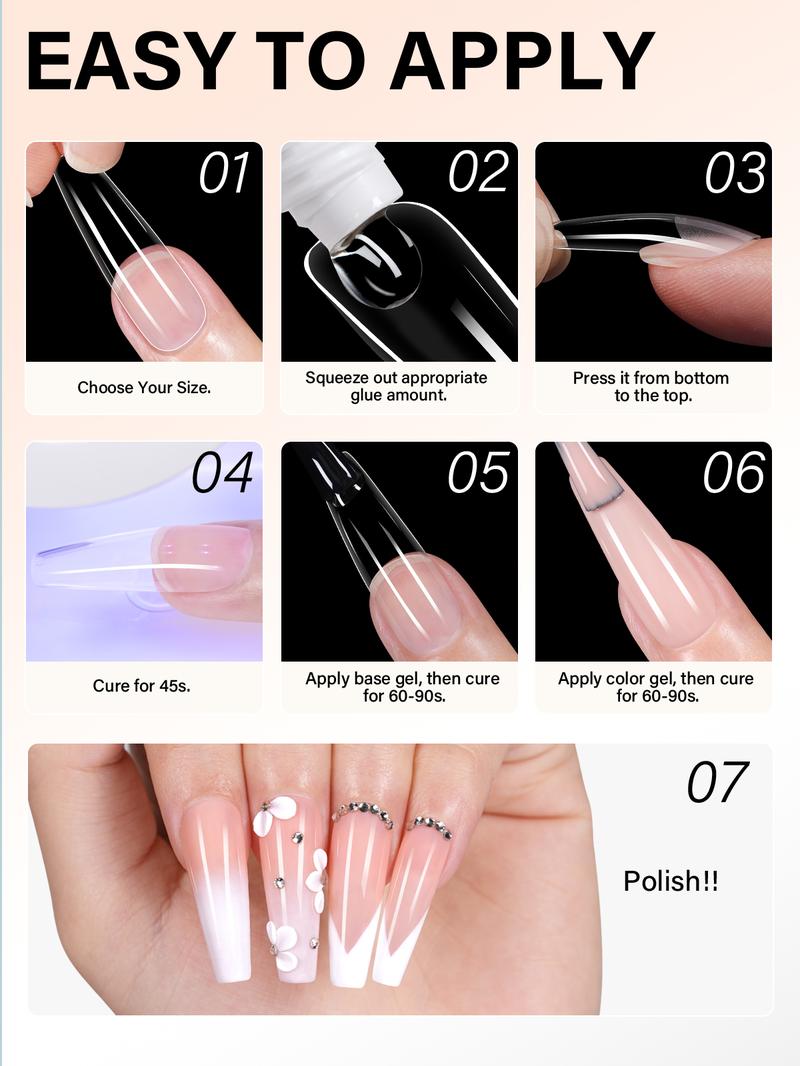 EASY TO APPLY

01

Choose Your Size.

02

Squeeze out appropriate glue amount.

03

Press it from bottom to the top.

04

Cure for 45s.

05

Apply base gel, then cure for 60-90s.

06

Apply color gel, then cure for 60-90s.

07

Polish!!