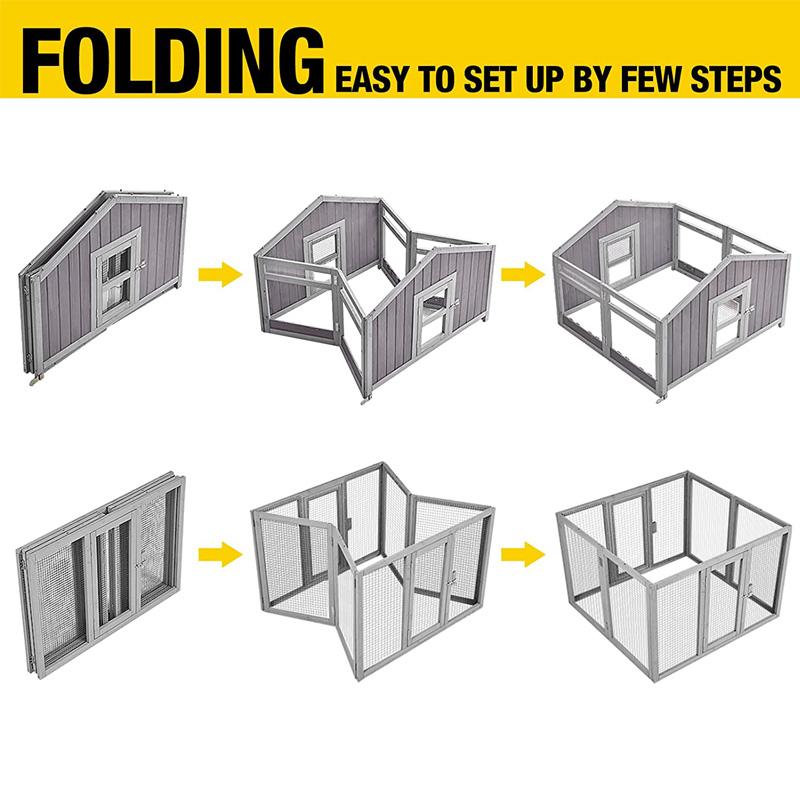 FOLDING EASY TO SET UP BY FEW STEPS