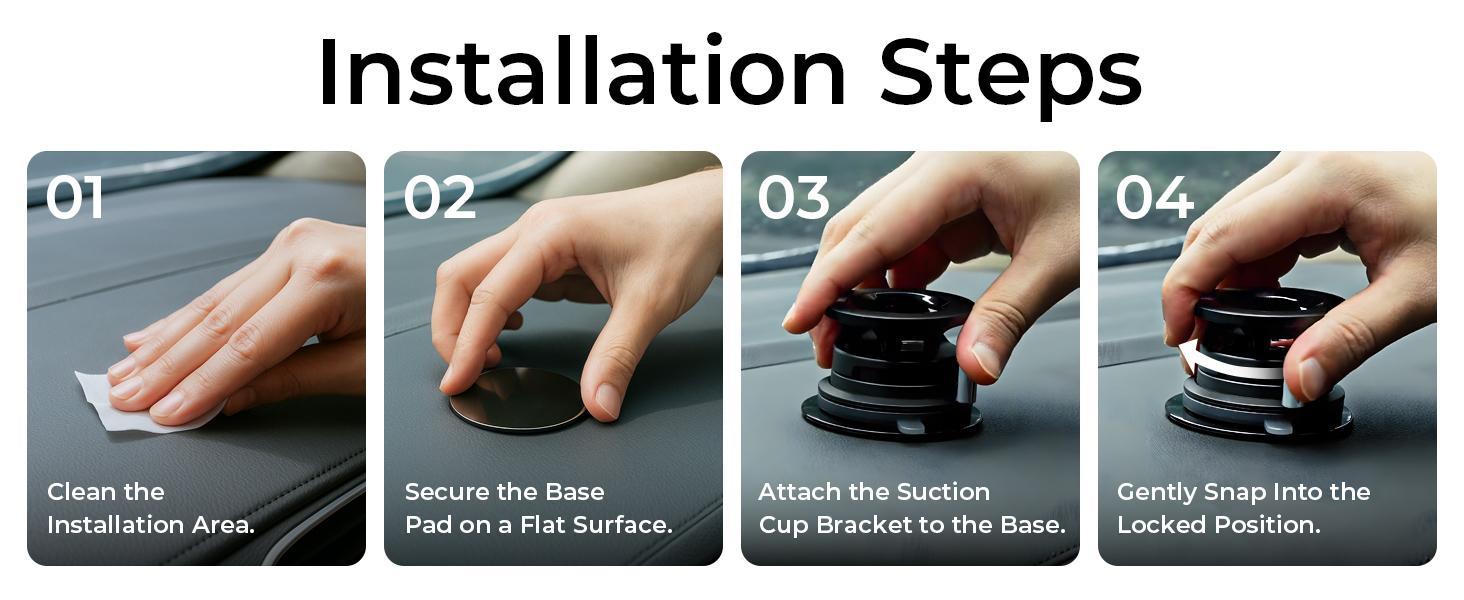 Installation Steps

01

Clean the Installation Area.

02

Secure the Base Pad on a Flat Surface.

03

Attach the Suction Cup Bracket to the Base.

04

Gently Snap Into the Locked Position.