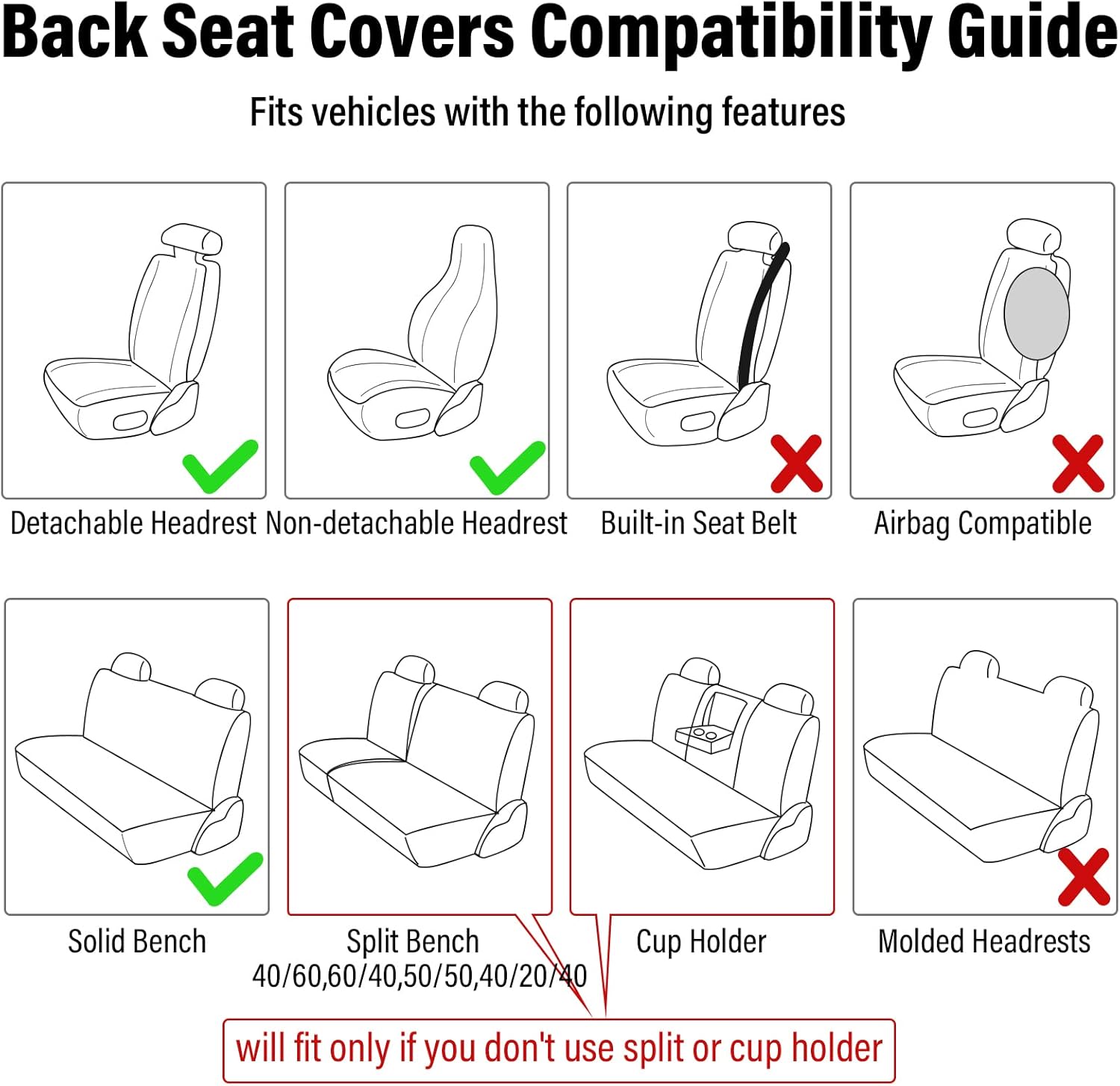 Back Seat Covers Compatibility Guide

Fits vehicles with the following features

Detachable Headrest

Non-detachable Headrest

Built-in Seat Belt

Airbag Compatible

Solid Bench

Split Bench 40/60,60/40,50/50,40/20/40

Cup Holder

Molded Headrests

will fit only if you don't use split or cup holder