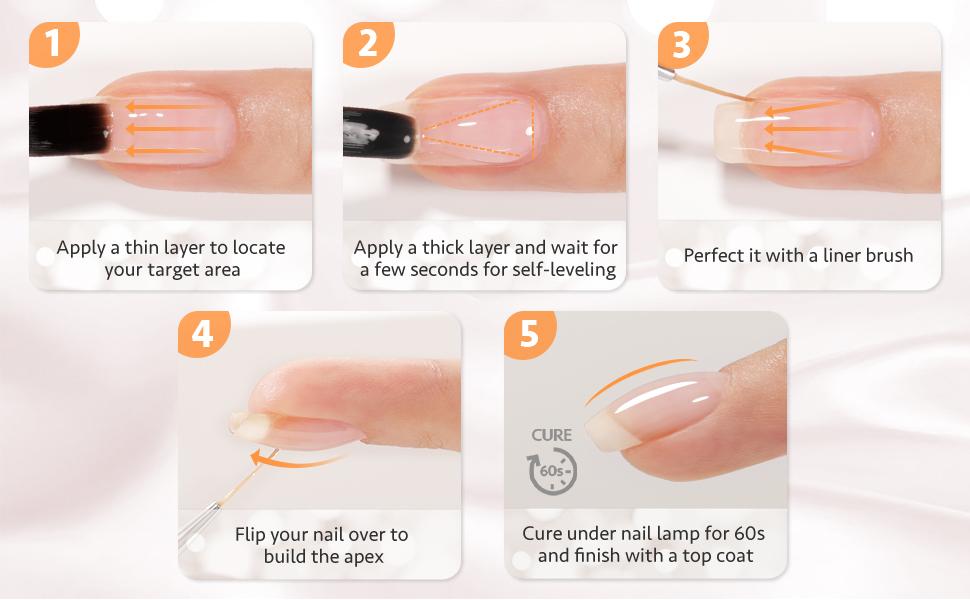 1

Apply a thin layer to locate your target area

2

Apply a thick layer and wait for a few seconds for self-leveling

3

Perfect it with a liner brush

4

Flip your nail over to build the apex

5

CURE

60s

Cure under nail lamp for 60s and finish with a top coat