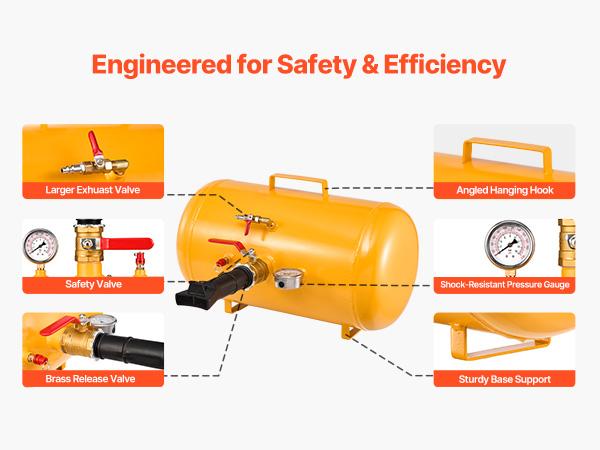 Engineered for Safety & Efficiency

Larger Exhuast Valve

Safety Valve

Brass Release Valve

Angled Hanging Hook

Shock-Resistant Pressure Gauge

Sturdy Base Support