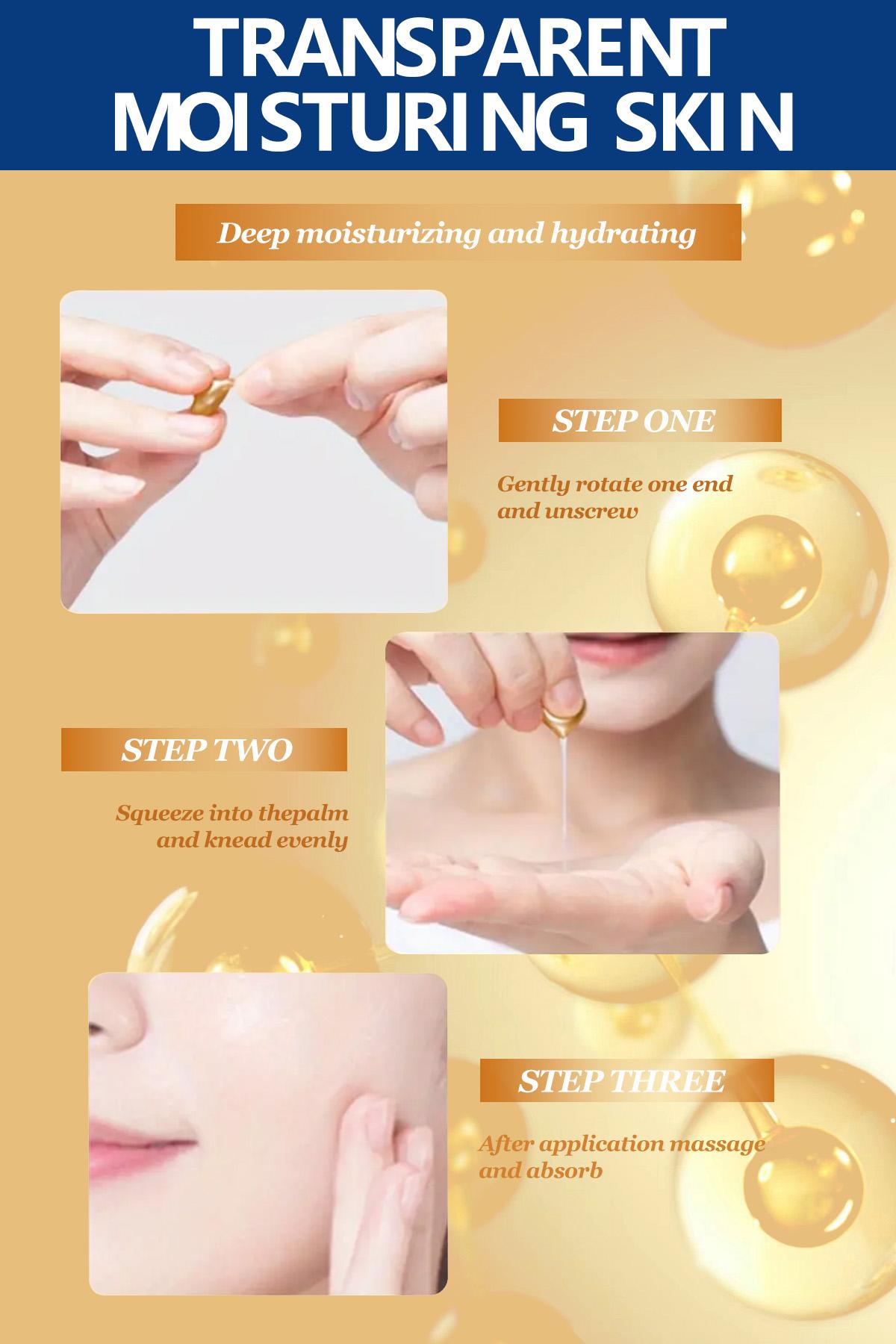 TRANSPARENT MOISTURING SKIN

Deep moisturizing and hydrating

STEP ONE

Gently rotate one end and unscrew

STEP TWO

Squeeze into thepalm and knead evenly

STEP THREE

After application massage and absorb