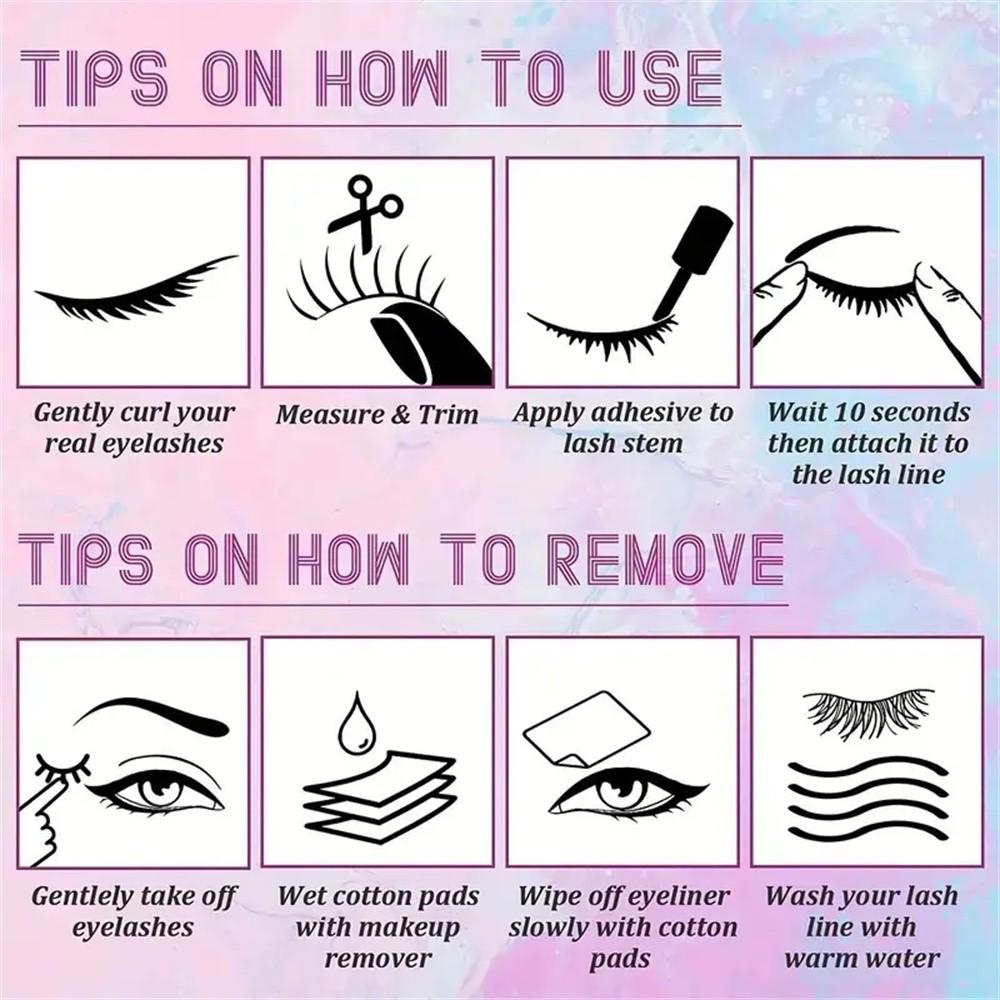 TIPS ON HOW TO USE

Gently curl your real eyelashes

Measure & Trim

Apply adhesive to lash stem

Wait 10 seconds then attach it to the lash line

TIPS ON HOW TO REMOVE

Gentlely take off eyelashes

Wet cotton pads with makeup remover

Wipe off eyeliner slowly with cotton pads

Wash your lash line with warm water