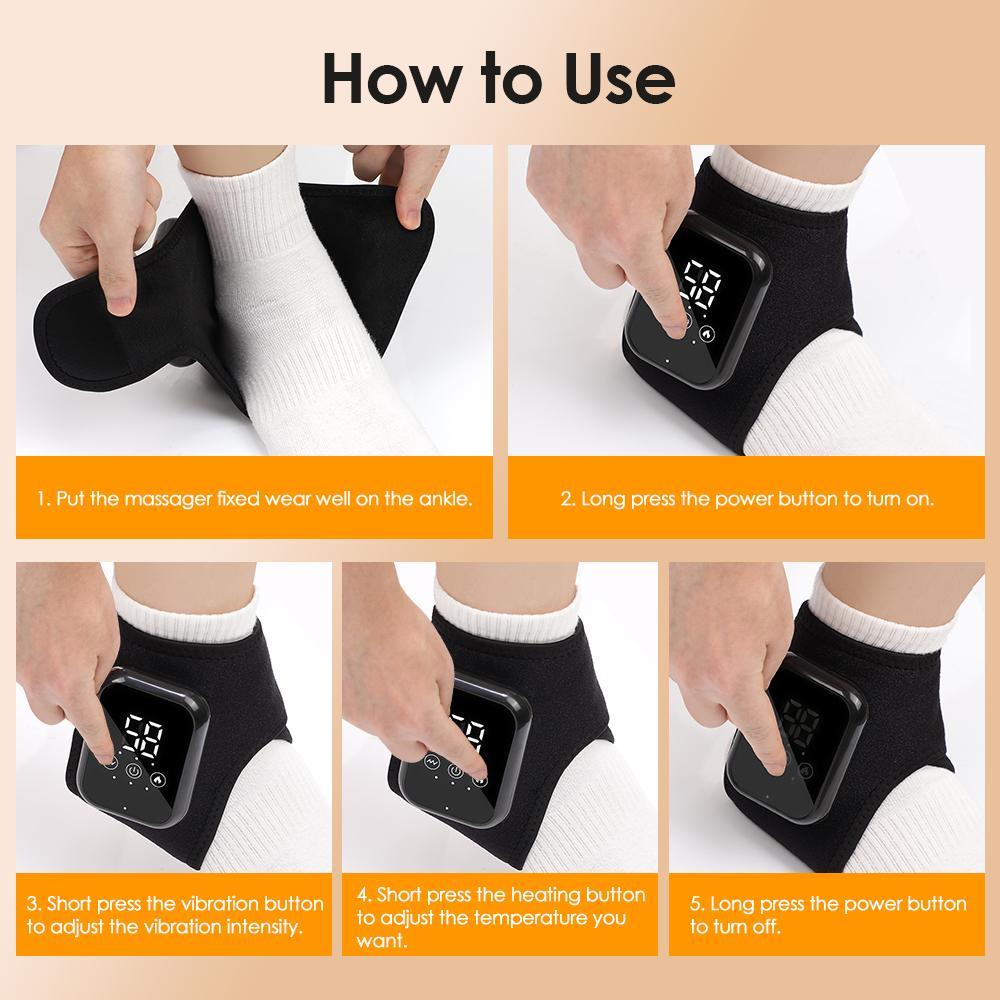 How to Use

1. Put the massager fixed wear well on the ankle.

2. Long press the power button to turn on.

3. Short press the vibration button to adjust the vibration intensity.

4. Short press the heating button to adjust the temperature you want.

5. Long press the power button to turn off.