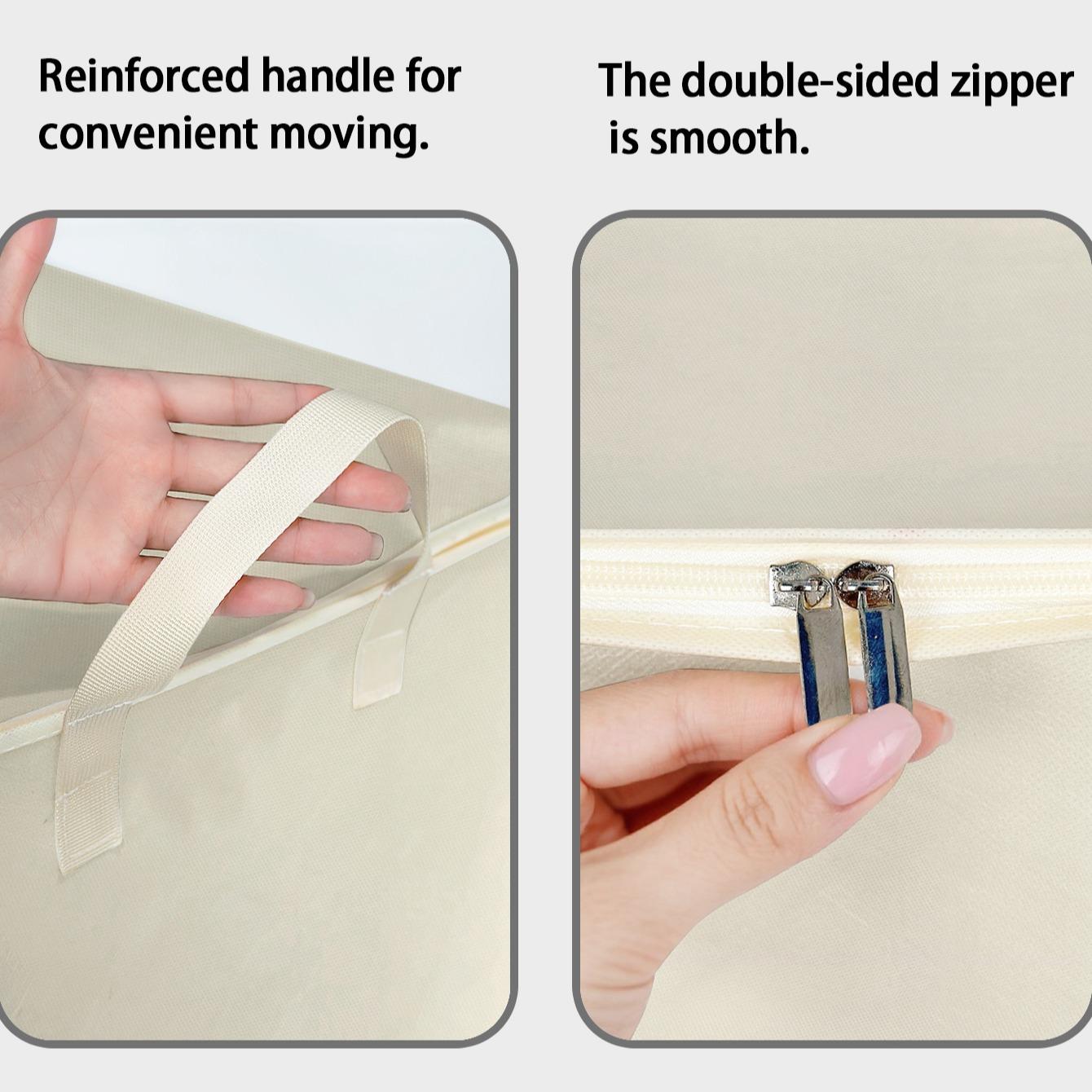 Reinforced handle for convenient moving.

The double-sided zipper is smooth.