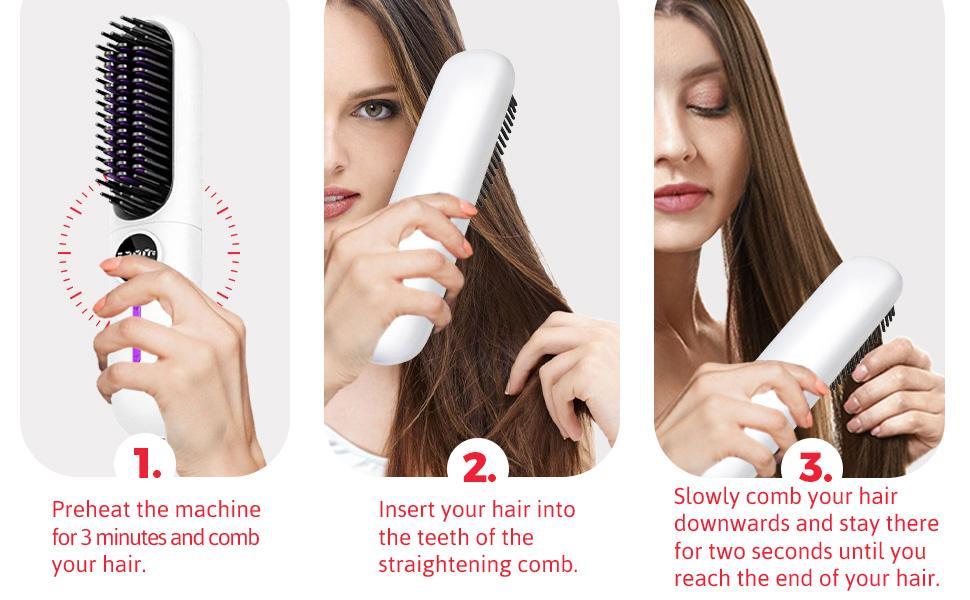 1.

Preheat the machine for 3 minutes and comb your hair.

2.

Insert your hair into the teeth of the straightening comb.

3.

Slowly comb your hair downwards and stay there for two seconds until you reach the end of your hair.