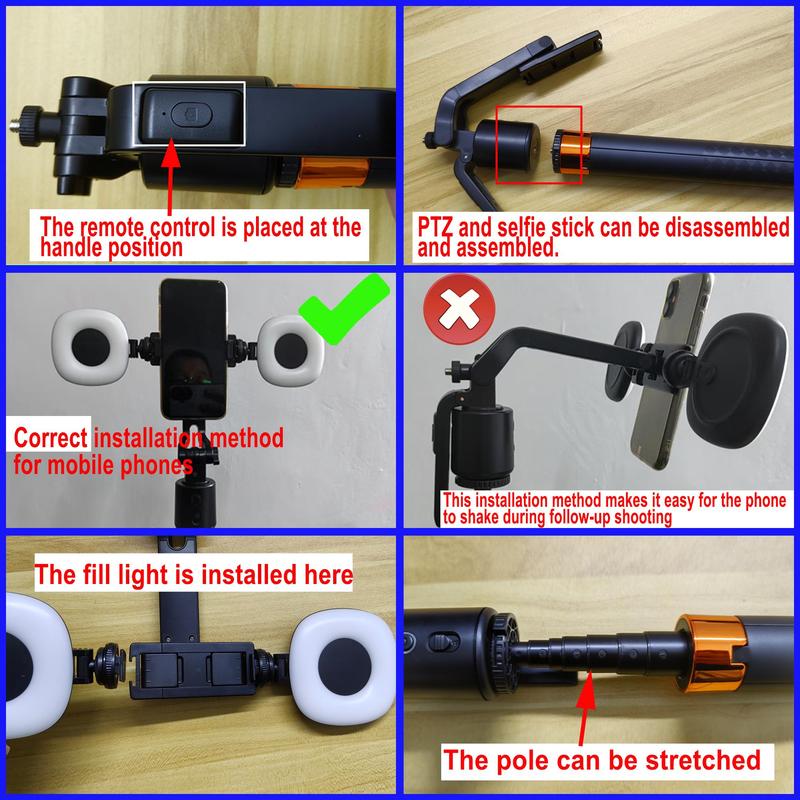 The remote control is placed at the handle position

PTZ and selfie stick can be disassembled and assembled.

Correct installation method for mobile phones

This installation method makes it easy for the phone to shake during follow-up shooting

The fill light is installed here

The pole can be stretched