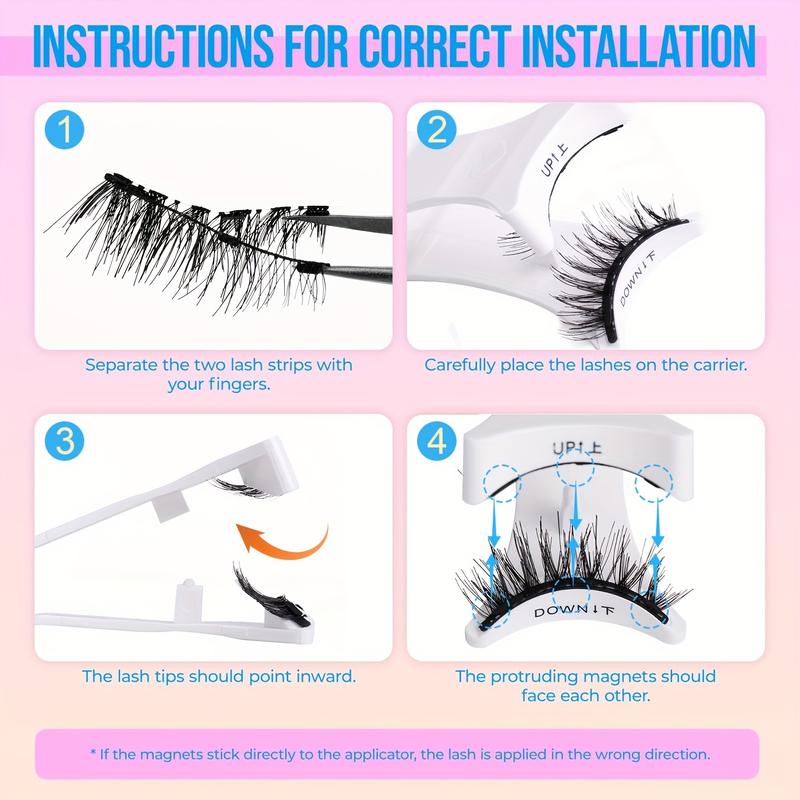 INSTRUCTIONS FOR CORRECT INSTALLATION

1

Separate the two lash strips with your fingers.

2

UP↑上

DOWN↓下

Carefully place the lashes on the carrier.

3

The lash tips should point inward.

4

UP↑上

DOWN↓下

The protruding magnets should face each other.

* If the magnets stick directly to the applicator, the lash is applied in the wrong direction.