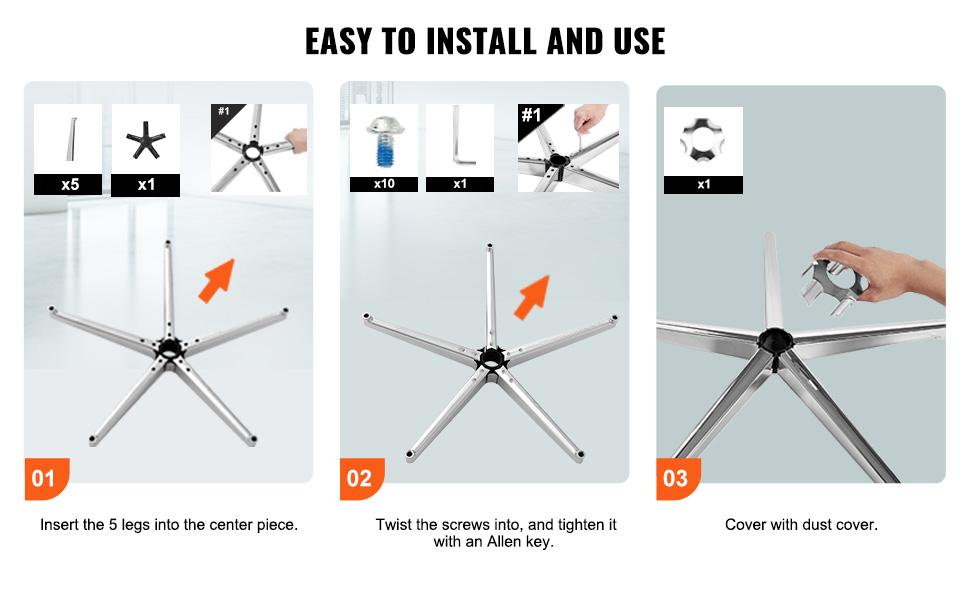 EASY TO INSTALL AND USE

x5
x1
#1

01

Insert the 5 legs into the center piece.

x10
x1
#1

02

Twist the screws into, and tighten it with an Allen key.

x1

03

Cover with dust cover.