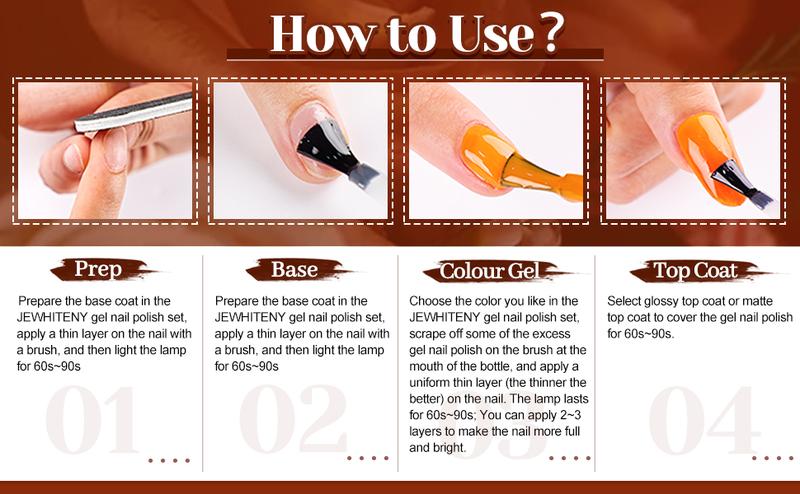 How to Use?

Prep

Prepare the base coat in the JEWHITENY gel nail polish set, apply a thin layer on the nail with a brush, and then light the lamp for 60s~90s

01

Base

Prepare the base coat in the JEWHITENY gel nail polish set, apply a thin layer on the nail with a brush, and then light the lamp for 60s~90s

02

Colour Gel

Choose the color you like in the JEWHITENY gel nail polish set, scrape off some of the excess gel nail polish on the brush at the mouth of the bottle, and apply a uniform thin layer (the thinner the better) on the nail. The lamp lasts for 60s~90s; You can apply 2~3 layers to make the nail more full and bright.

03

Top Coat

Select glossy top coat or matte top coat to cover the gel nail polish for 60s~90s.

04