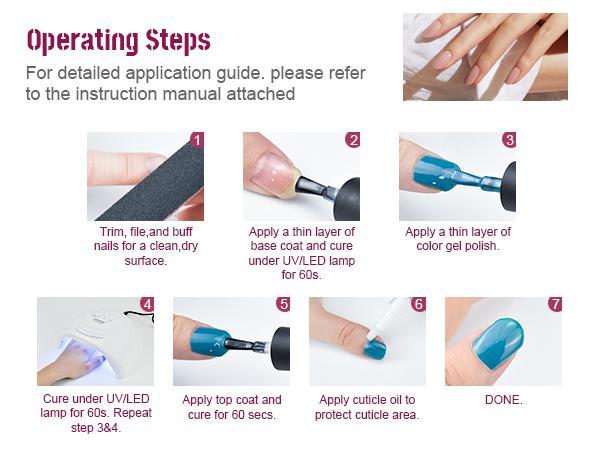 Operating Steps

For detailed application guide. please refer to the instruction manual attached

1
Trim, file,and buff nails for a clean,dry surface.

2
Apply a thin layer of base coat and cure under UV/LED lamp for 60s.

3
Apply a thin layer of color gel polish.

4
Cure under UV/LED lamp for 60s. Repeat step 3&4.

5
Apply top coat and cure for 60 secs.

6
Apply cuticle oil to protect cuticle area.

7
DONE.