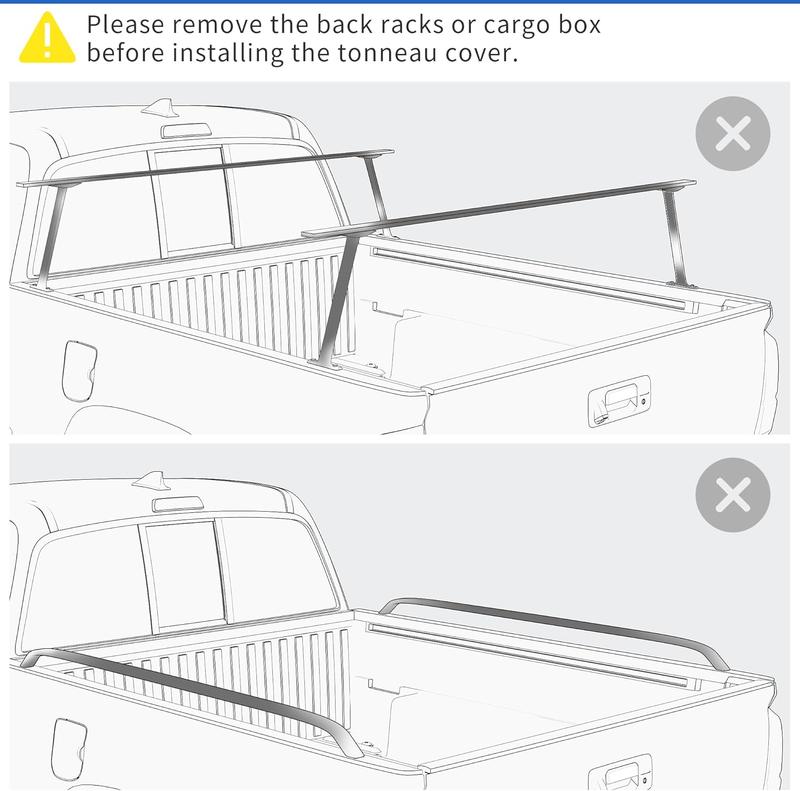 Please remove the back racks or cargo box before installing the tonneau cover.