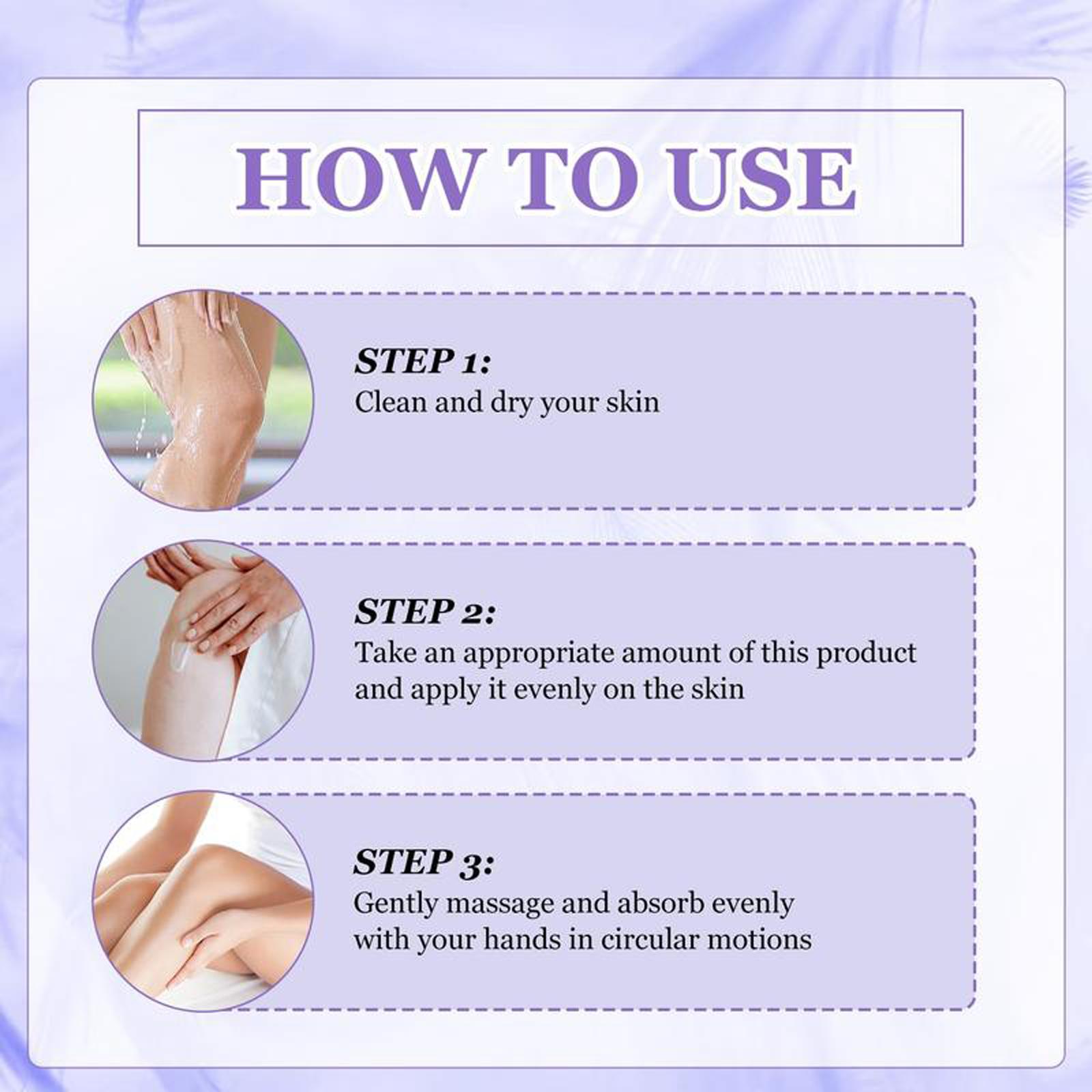 HOW TO USE

STEP 1:
Clean and dry your skin

STEP 2:
Take an appropriate amount of this product and apply it evenly on the skin

STEP 3:
Gently massage and absorb evenly with your hands in circular motions