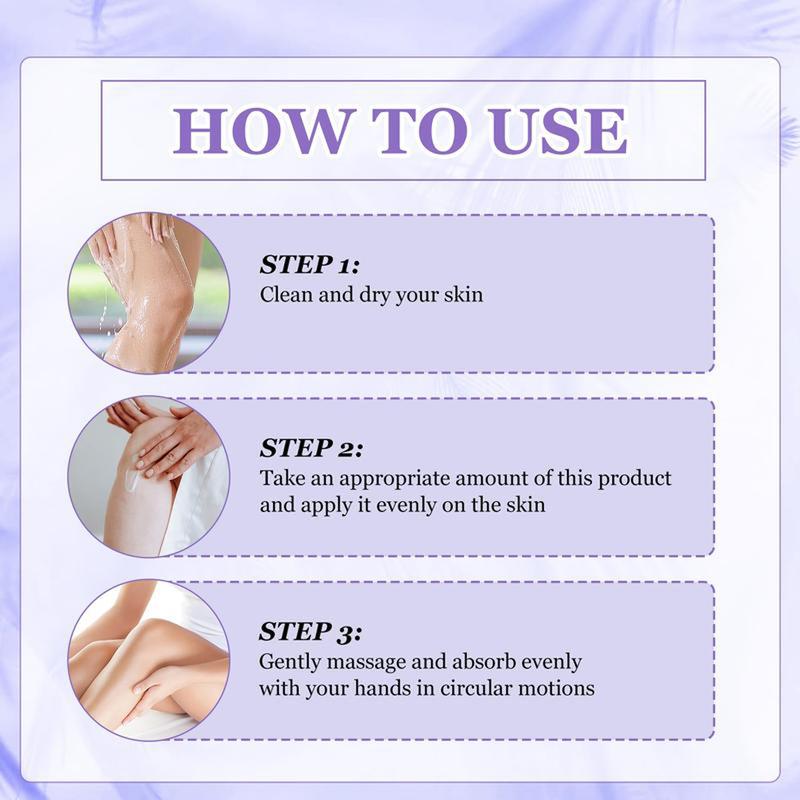 HOW TO USE

STEP 1:
Clean and dry your skin

STEP 2:
Take an appropriate amount of this product and apply it evenly on the skin

STEP 3:
Gently massage and absorb evenly with your hands in circular motions