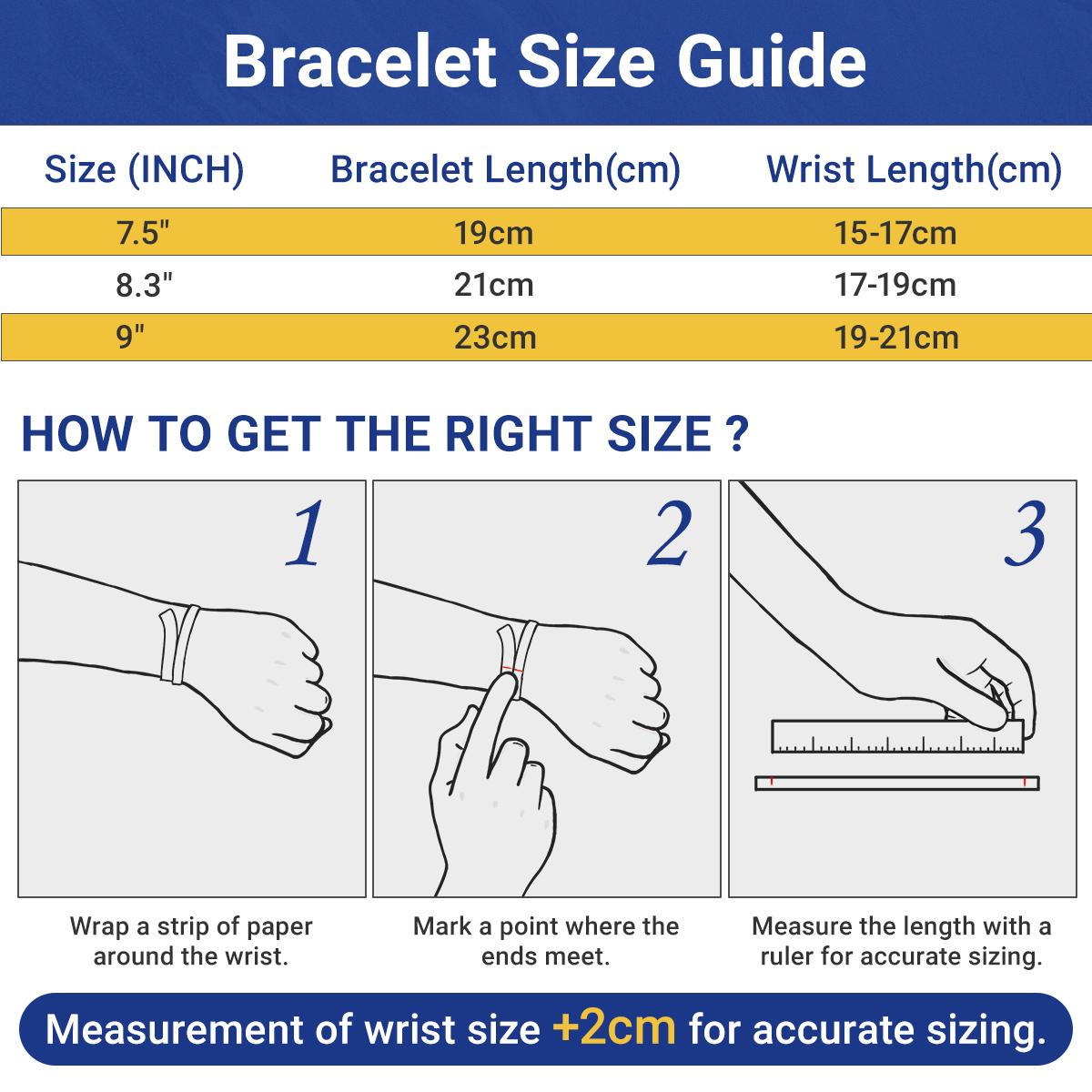 Bracelet Size Guide

| Size (INCH) | Bracelet Length(cm) | Wrist Length(cm) |
|---|---|---|
| 7.5" | 19cm | 15-17cm |
| 8.3" | 21cm | 17-19cm |
| 9" | 23cm | 19-21cm |

HOW TO GET THE RIGHT SIZE ?

1

Wrap a strip of paper around the wrist.

2

Mark a point where the ends meet.

3

Measure the length with a ruler for accurate sizing.

Measurement of wrist size +2cm for accurate sizing.