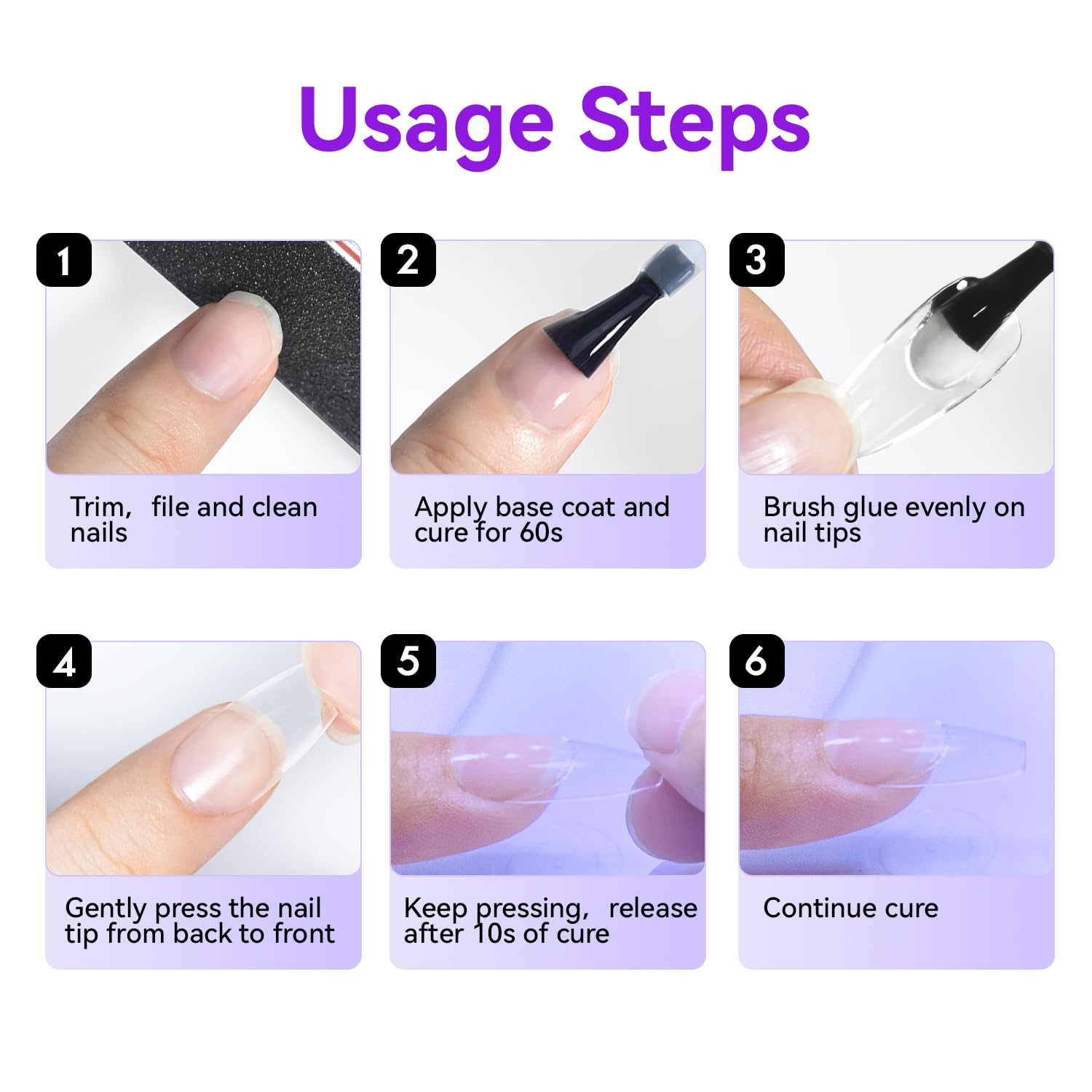 Usage Steps

1

Trim, file and clean nails

2

Apply base coat and cure for 60s

3

Brush glue evenly on nail tips

4

Gently press the nail tip from back to front

5

Keep pressing, release after 10s of cure

6

Continue cure