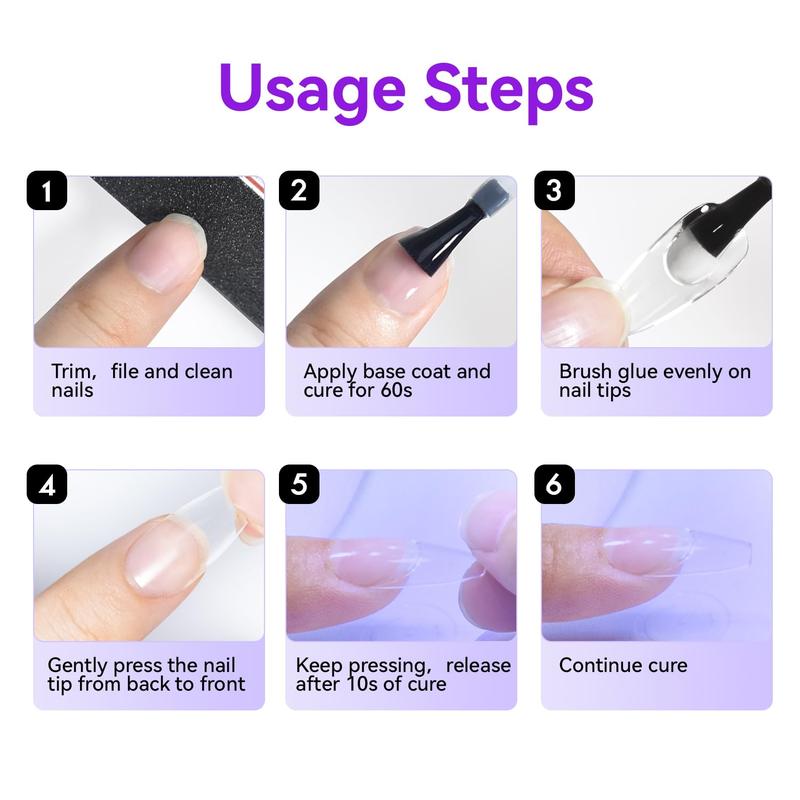 Usage Steps

1

Trim, file and clean nails

2

Apply base coat and cure for 60s

3

Brush glue evenly on nail tips

4

Gently press the nail tip from back to front

5

Keep pressing, release after 10s of cure

6

Continue cure