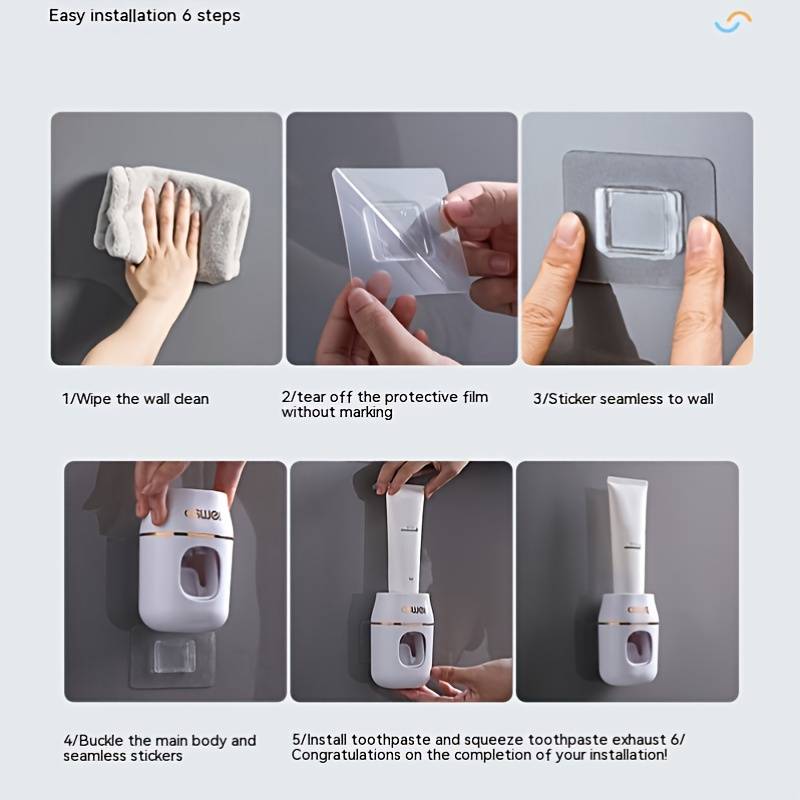 Easy installation 6 steps

1/Wipe the wall clean

2/tear off the protective film without marking

3/Sticker seamless to wall

4/Buckle the main body and seamless stickers

5/Install toothpaste and squeeze toothpaste exhaust 6/ Congratulations on the completion of your installation!