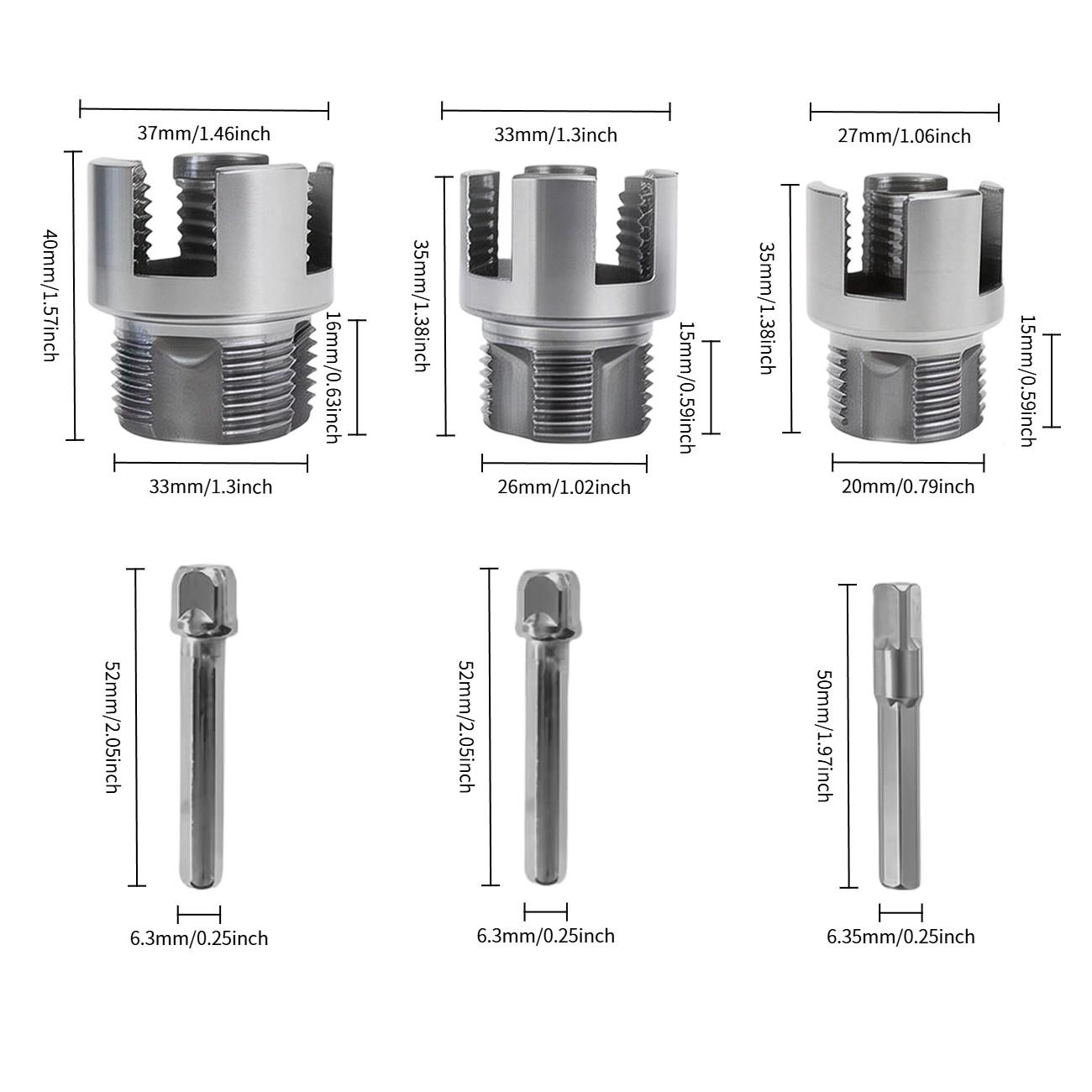 37mm/1.46inch

40mm/1.57inch

16mm/0.63inch

33mm/1.3inch

33mm/1.3inch

35mm/1.38inch

15mm/0.59inch

26mm/1.02inch

27mm/1.06inch

35mm/1.38inch

15mm/0.59inch

20mm/0.79inch

52mm/2.05inch

6.3mm/0.25inch

52mm/2.05inch

6.3mm/0.25inch

50mm/1.97inch

6.35mm/0.25inch