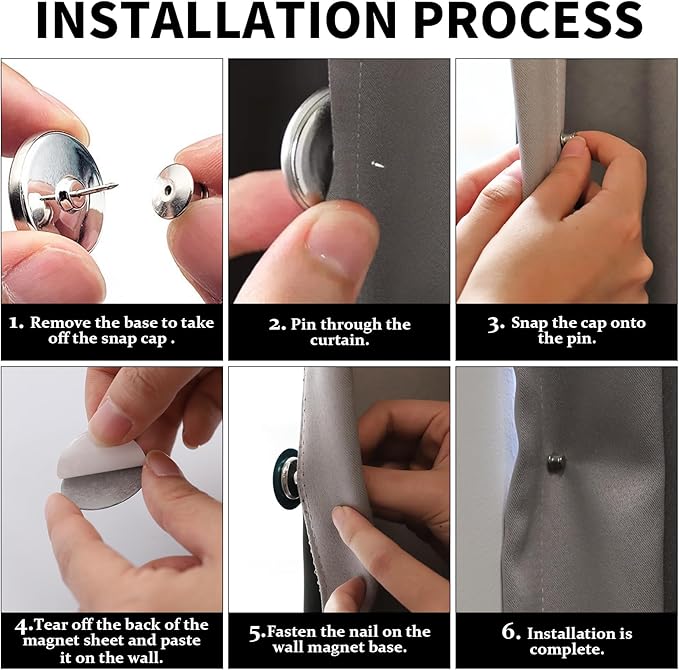 INSTALLATION PROCESS

1. Remove the base to take off the snap cap .

2. Pin through the curtain.

3. Snap the cap onto the pin.

4.Tear off the back of the magnet sheet and paste it on the wall.

5.Fasten the nail on the wall magnet base.

6. Installation is complete.