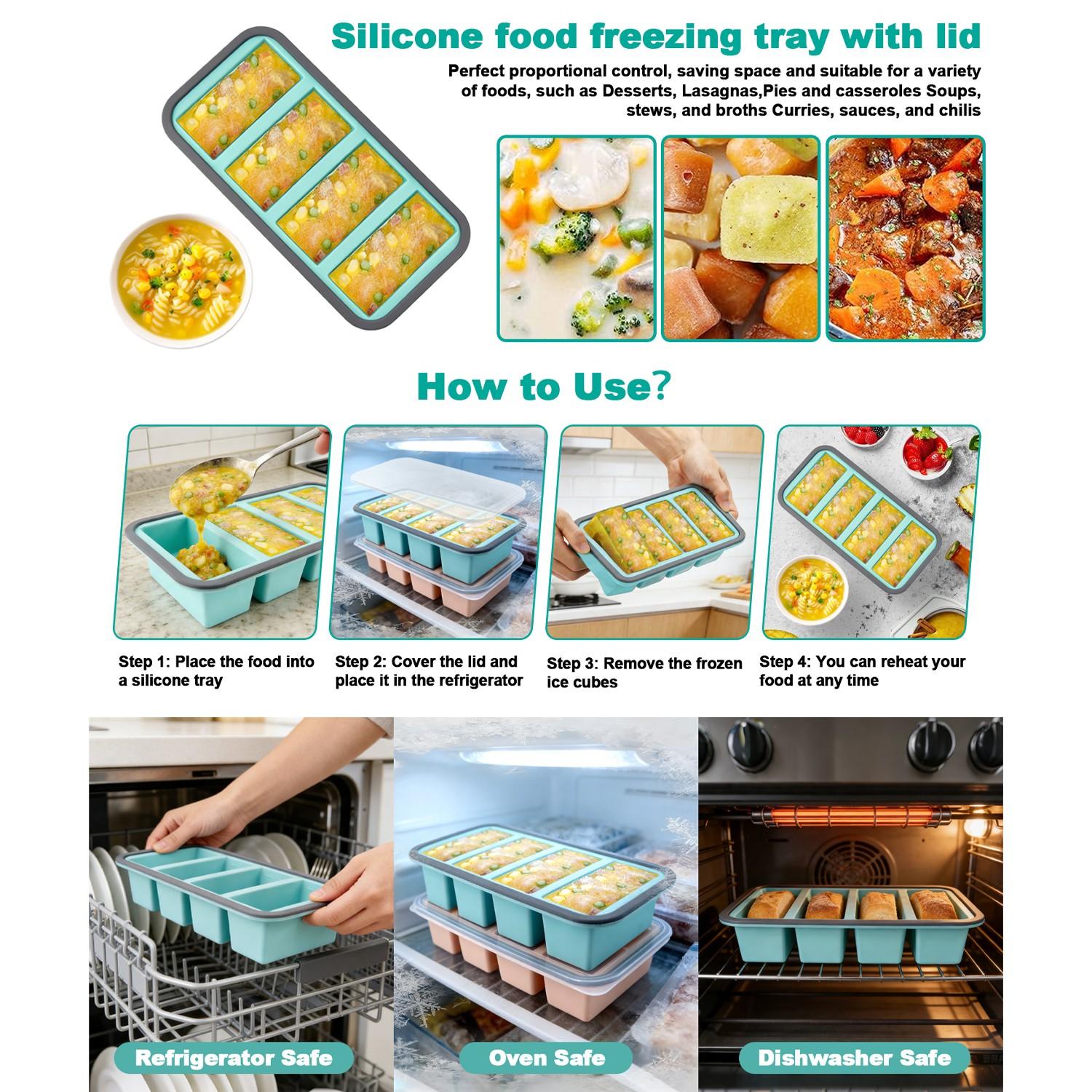 Silicone food freezing tray with lid

Perfect proportional control, saving space and suitable for a variety of foods, such as Desserts, Lasagnas,Pies and casseroles Soups, stews, and broths Curries, sauces, and chilis

How to Use?

Step 1: Place the food into a silicone tray

Step 2: Cover the lid and place it in the refrigerator

Step 3: Remove the frozen ice cubes

Step 4: You can reheat your food at any time

Refrigerator Safe

Oven Safe

Dishwasher Safe