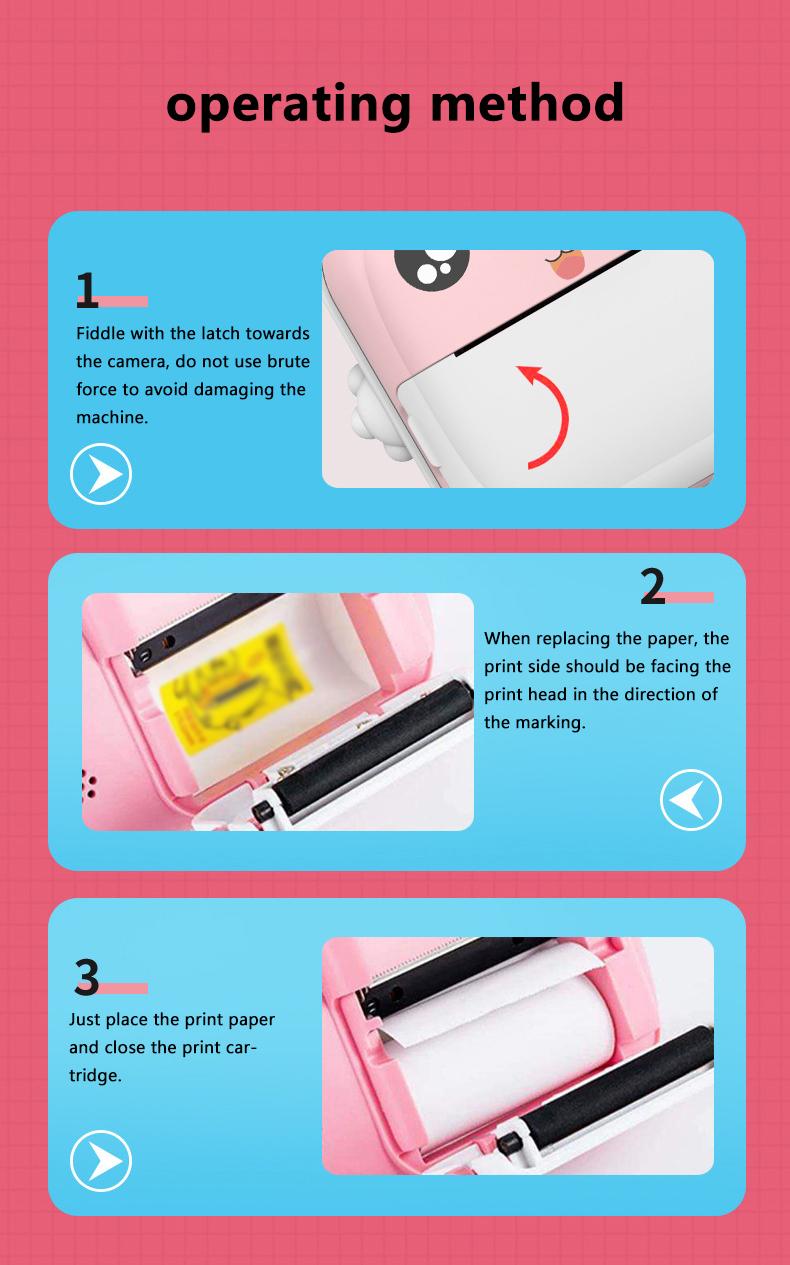 operating method

1

Fiddle with the latch towards the camera, do not use brute force to avoid damaging the machine.

2

When replacing the paper, the print side should be facing the print head in the direction of the marking.

3

Just place the print paper and close the print cartridge.