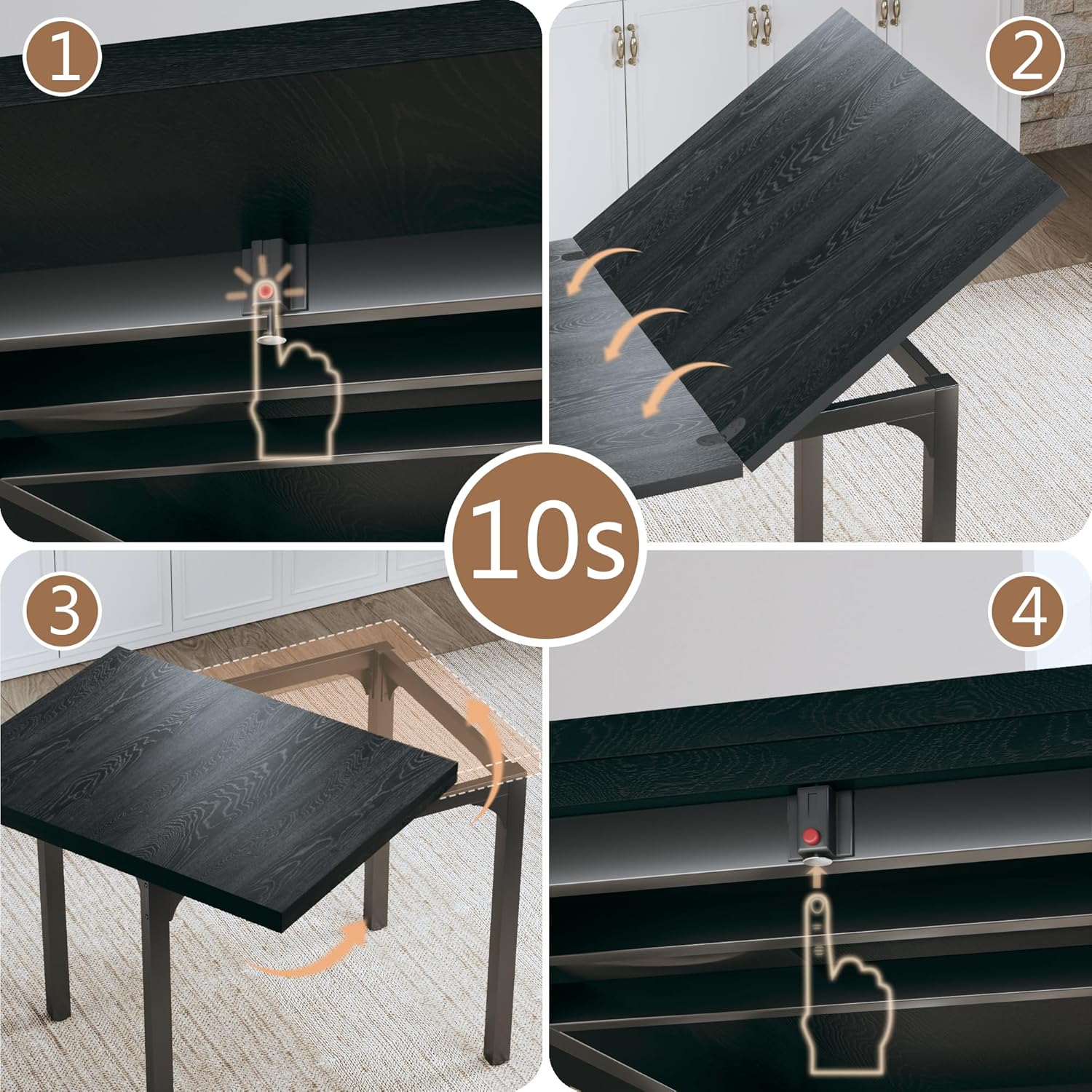 1

2

10s

3

4