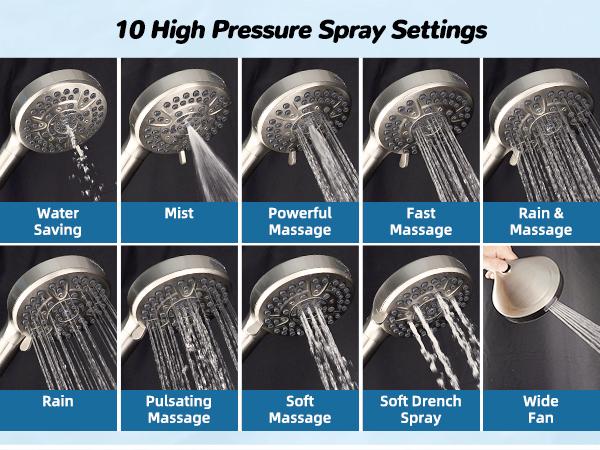 10 High Pressure Spray Settings

Water Saving

Mist

Powerful Massage

Fast Massage

Rain & Massage

Rain

Pulsating Massage

Soft Massage

Soft Drench Spray

Wide Fan