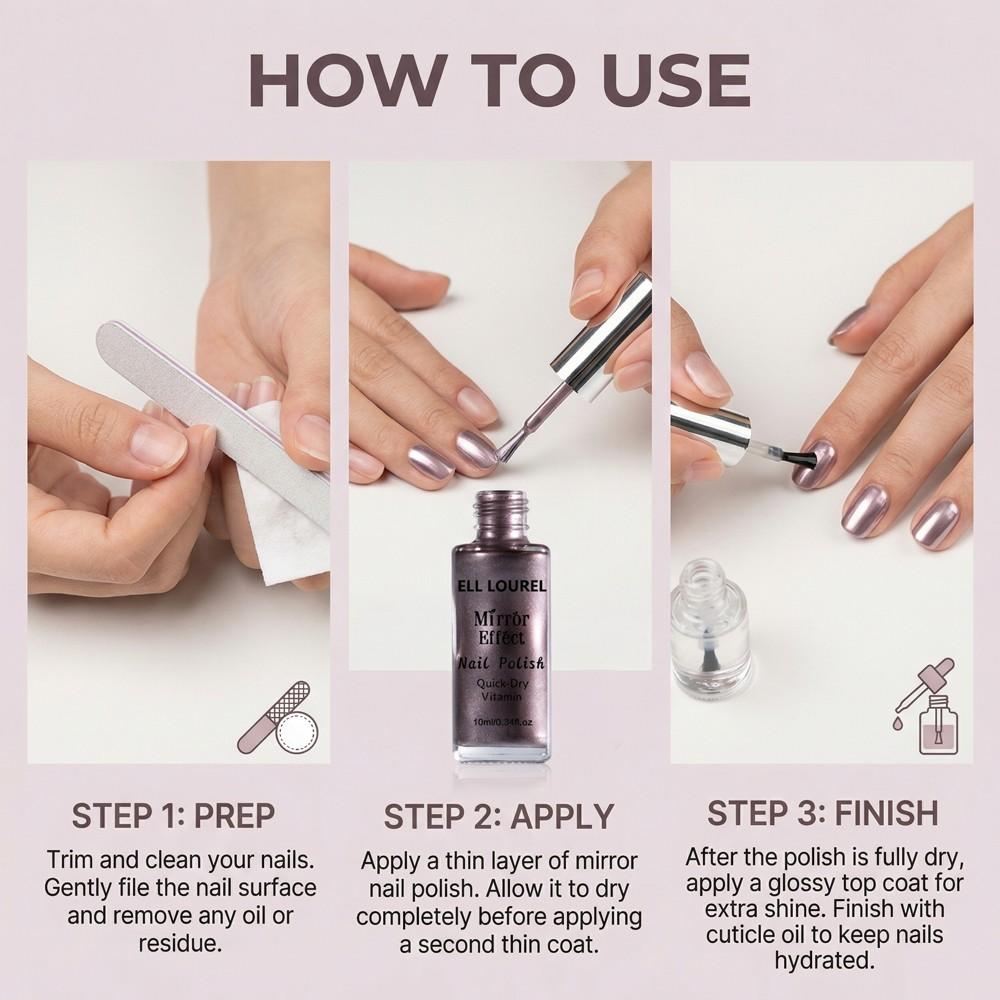 HOW TO USE

ELL LOUREL
Mirror Effect
Nail Polish
Quick-Dry
Vitamin
10ml/0.34fl.oz

STEP 1: PREP
Trim and clean your nails. Gently file the nail surface and remove any oil or residue.

STEP 2: APPLY
Apply a thin layer of mirror nail polish. Allow it to dry completely before applying a second thin coat.

STEP 3: FINISH
After the polish is fully dry, apply a glossy top coat for extra shine. Finish with cuticle oil to keep nails hydrated.