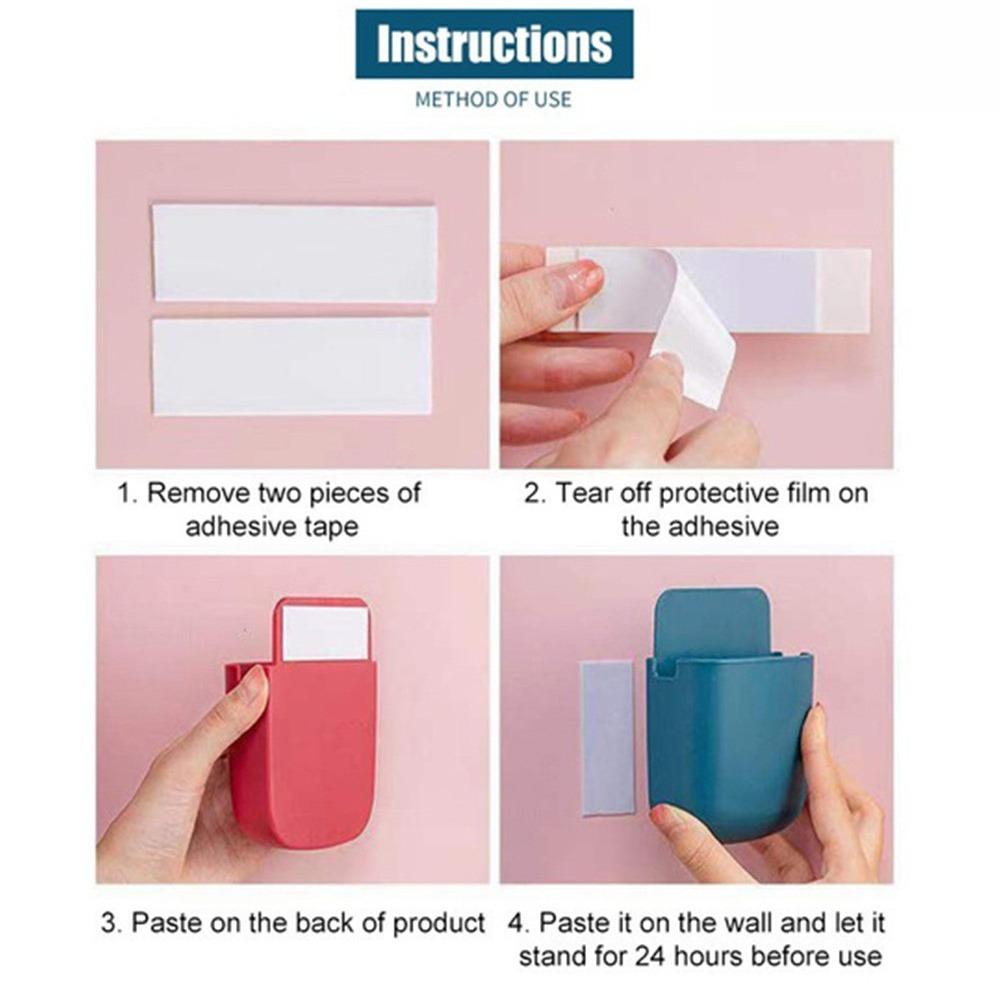 Instructions

METHOD OF USE

1. Remove two pieces of adhesive tape

2. Tear off protective film on the adhesive

3. Paste on the back of product

4. Paste it on the wall and let it stand for 24 hours before use