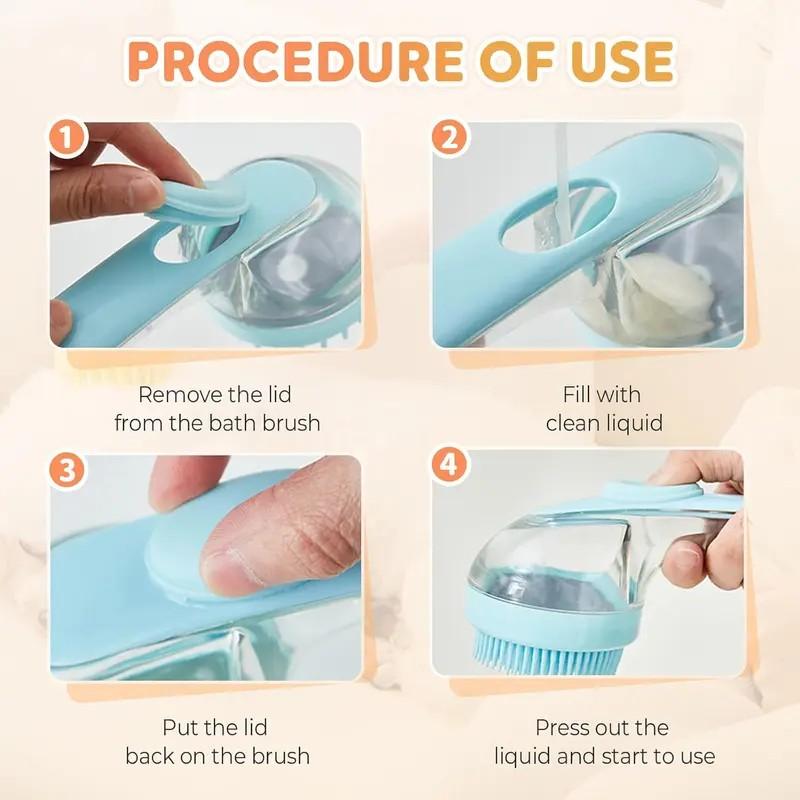 PROCEDURE OF USE

1

Remove the lid from the bath brush

2

Fill with clean liquid

3

Put the lid back on the brush

4

Press out the liquid and start to use