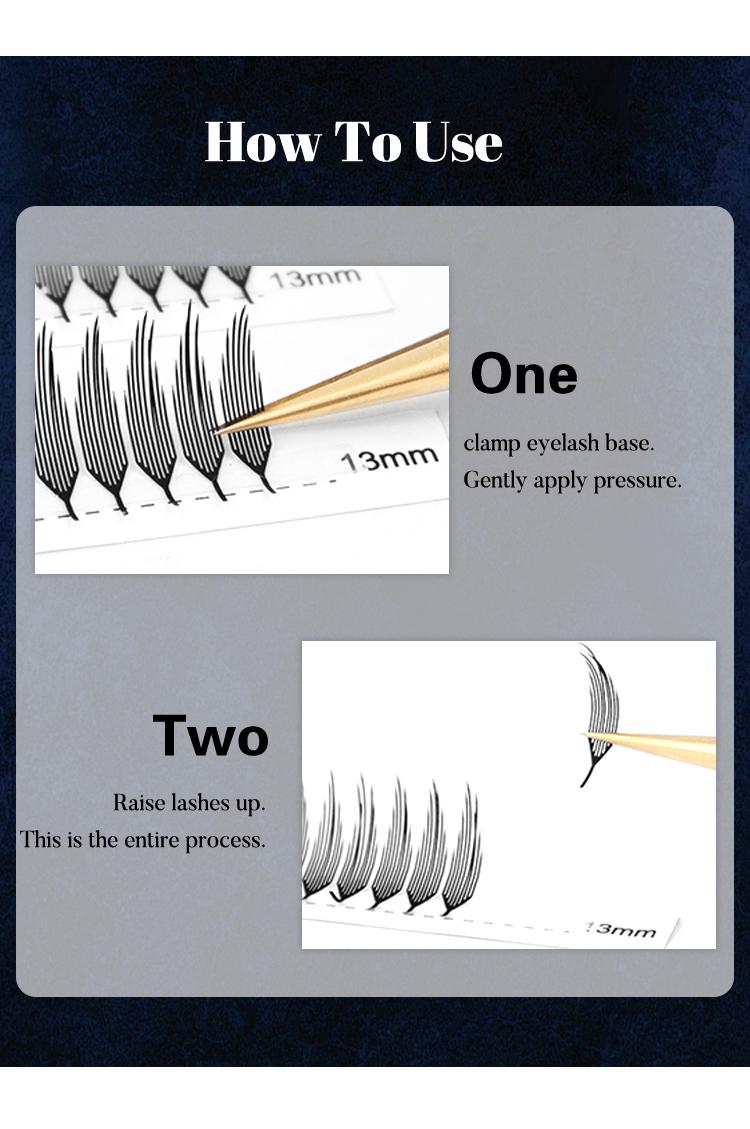 How To Use

13mm

13mm

One

clamp eyelash base.
Gently apply pressure.

Two

Raise lashes up.
This is the entire process.

13mm