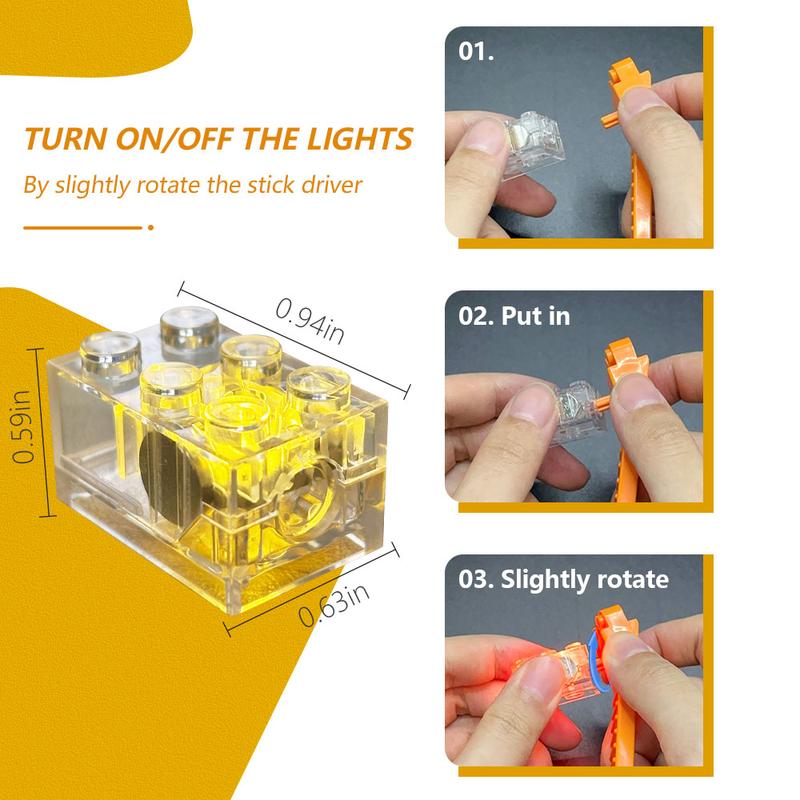 TURN ON/OFF THE LIGHTS

By slightly rotate the stick driver

0.94in

0.59in

0.63in

01.

02. Put in

03. Slightly rotate