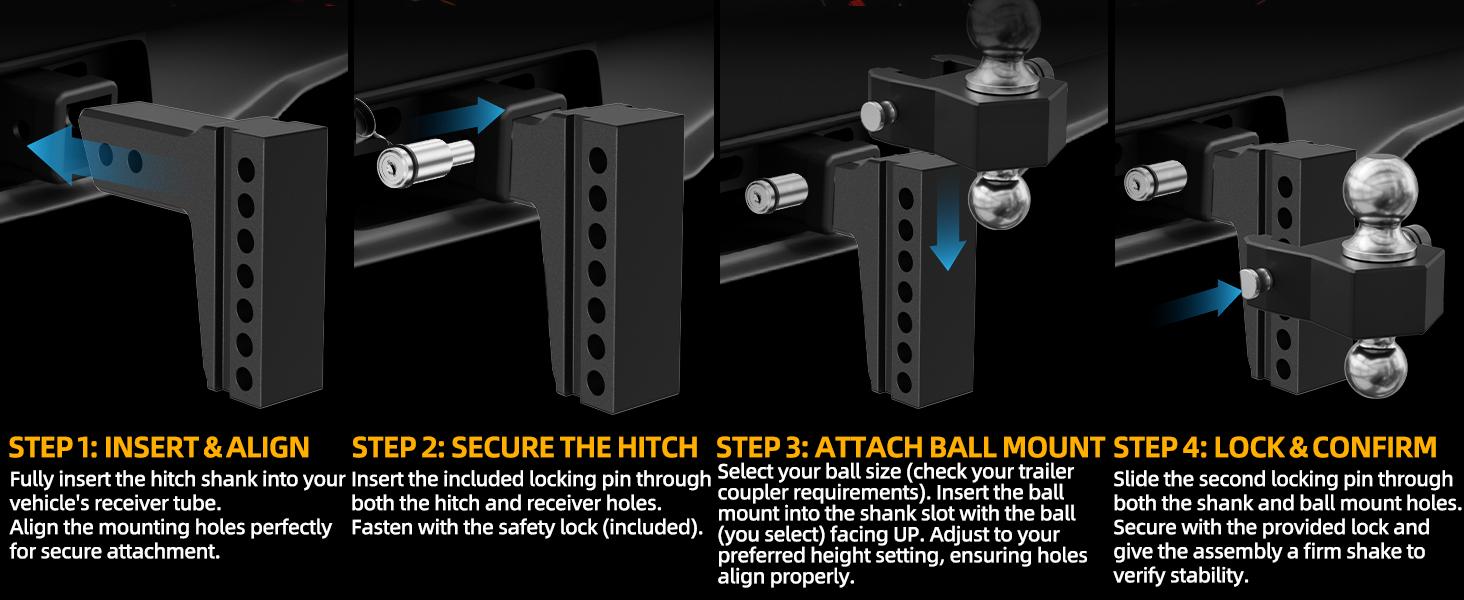 STEP 1: INSERT & ALIGN

Fully insert the hitch shank into your vehicle's receiver tube.
Align the mounting holes perfectly for secure attachment.

STEP 2: SECURE THE HITCH

Insert the included locking pin through both the hitch and receiver holes.
Fasten with the safety lock (included).

STEP 3: ATTACH BALL MOUNT

Select your ball size (check your trailer coupler requirements). Insert the ball mount into the shank slot with the ball (you select) facing UP. Adjust to your preferred height setting, ensuring holes align properly.

STEP 4: LOCK & CONFIRM

Slide the second locking pin through both the shank and ball mount holes.
Secure with the provided lock and give the assembly a firm shake to verify stability.