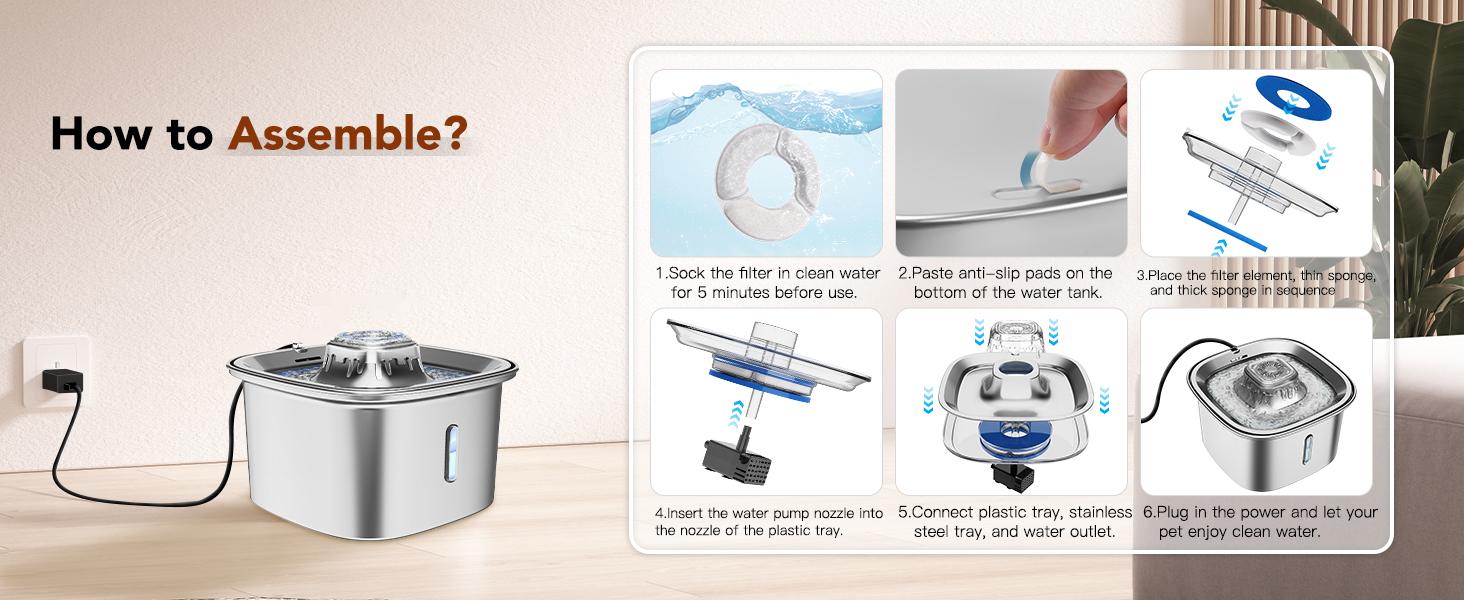 How to Assemble?

1.Sock the filter in clean water for 5 minutes before use.

2.Paste anti-slip pads on the bottom of the water tank.

3.Place the filter element, thin sponge, and thick sponge in sequence

4.Insert the water pump nozzle into the nozzle of the plastic tray.

5.Connect plastic tray, stainless steel tray, and water outlet.

6.Plug in the power and let your pet enjoy clean water.