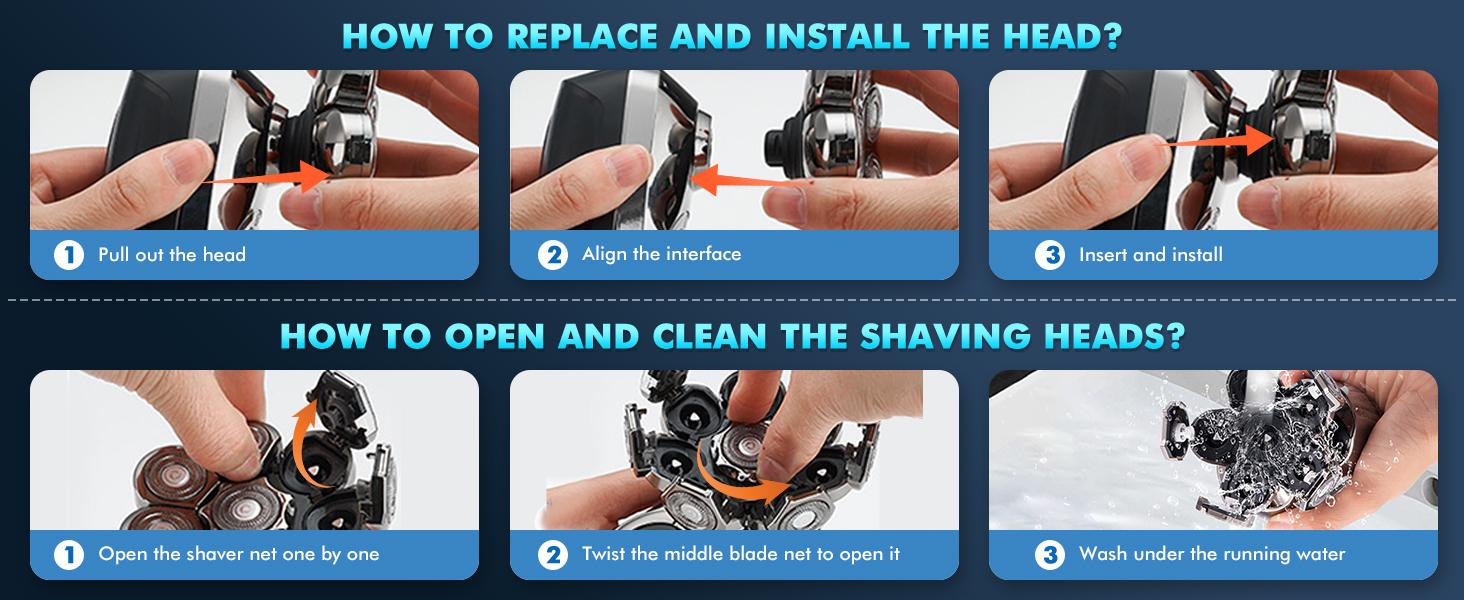 HOW TO REPLACE AND INSTALL THE HEAD?

1 Pull out the head

2 Align the interface

3 Insert and install

HOW TO OPEN AND CLEAN THE SHAVING HEADS?

1 Open the shaver net one by one

2 Twist the middle blade net to open it

3 Wash under the running water